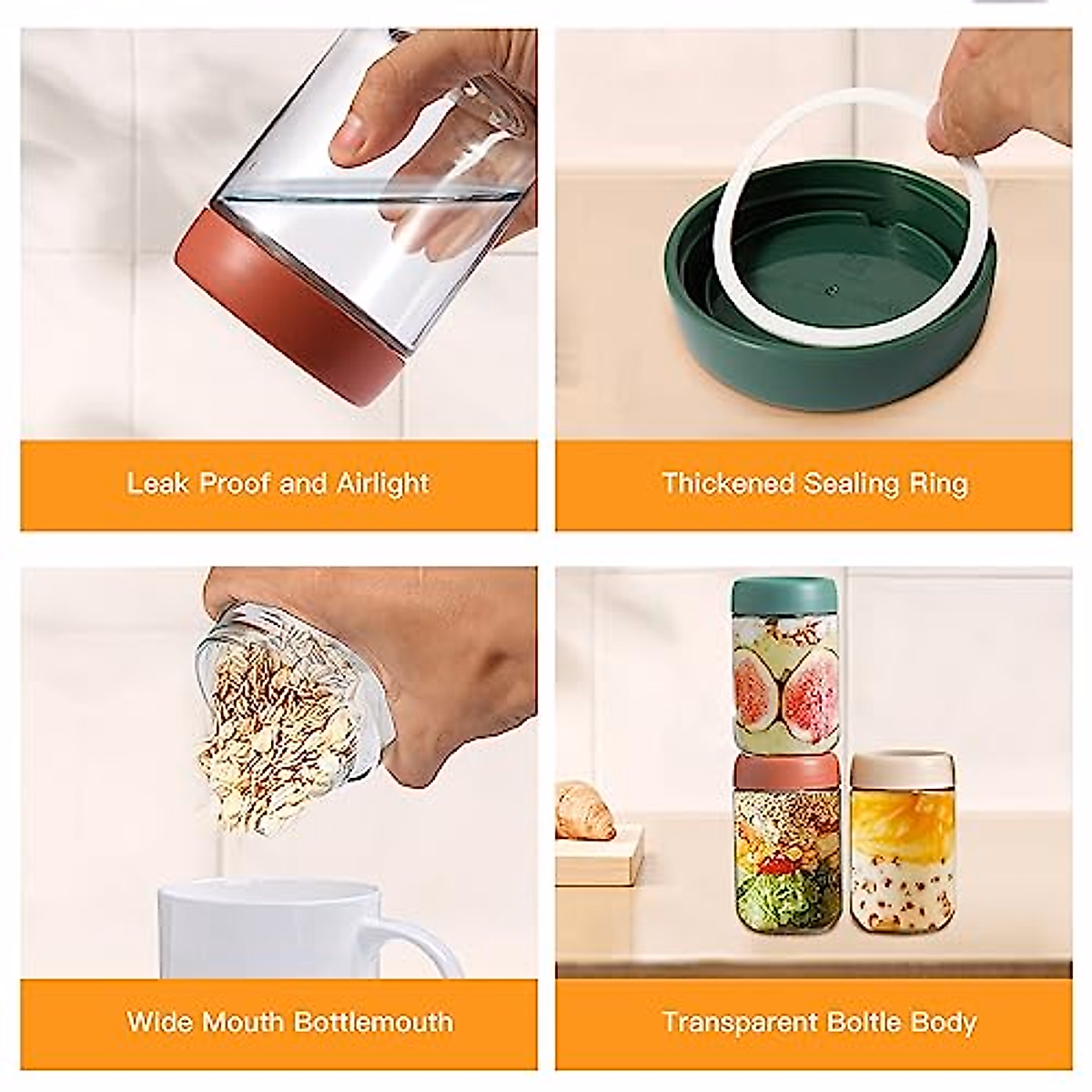 Leak Proof and Airlight

Thickened Sealing Ring

Wide Mouth Bottlemouth

Transparent Boltle Body