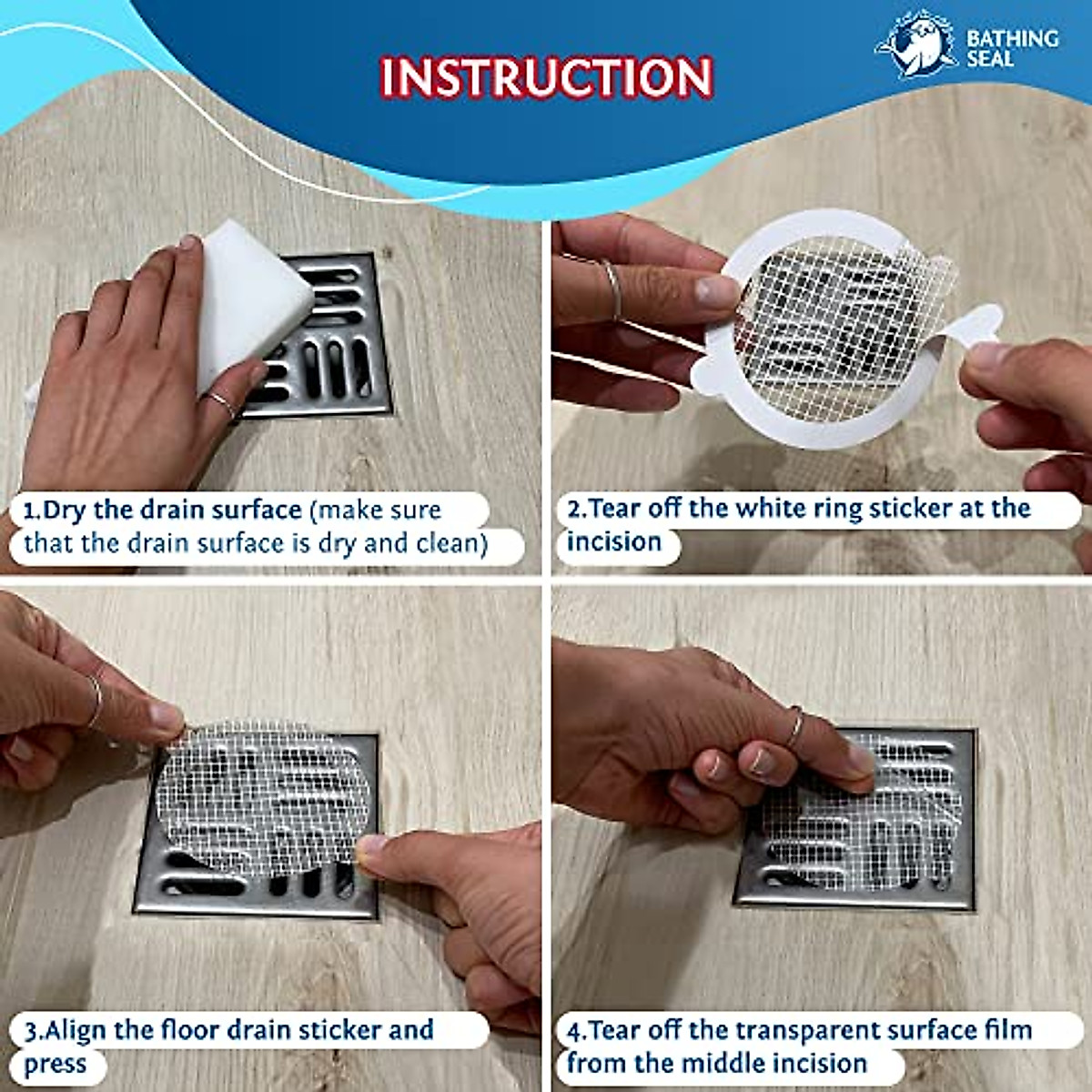 INSTRUCTION

BATHING SEAL

1.Dry the drain surface (make sure that the drain surface is dry and clean)

2.Tear off the white ring sticker at the incision

3.Align the floor drain sticker and press

4.Tear off the transparent surface film from the middle incision