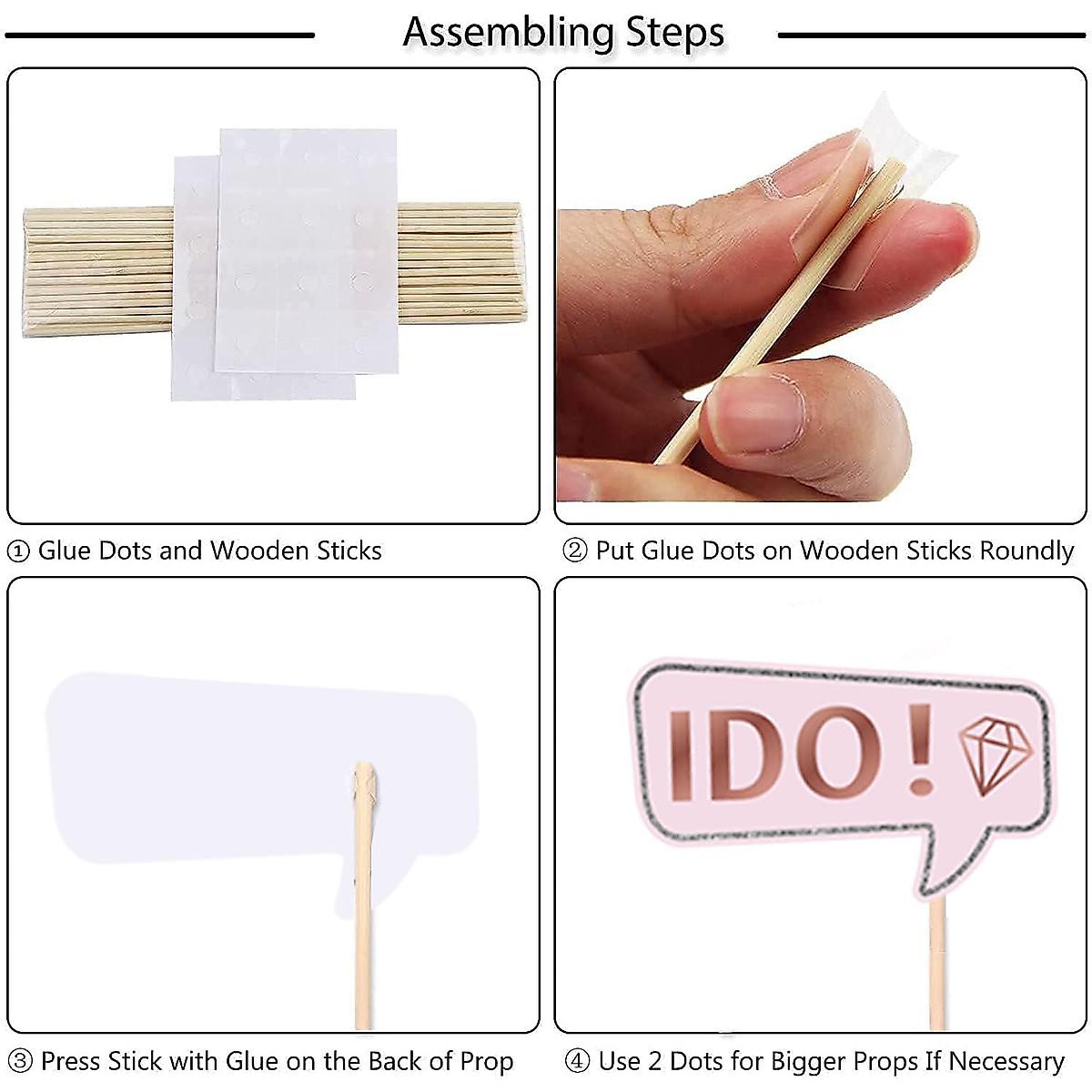 Assembling Steps

① Glue Dots and Wooden Sticks

② Put Glue Dots on Wooden Sticks Roundly

③ Press Stick with Glue on the Back of Prop

IDO!

④ Use 2 Dots for Bigger Props If Necessary