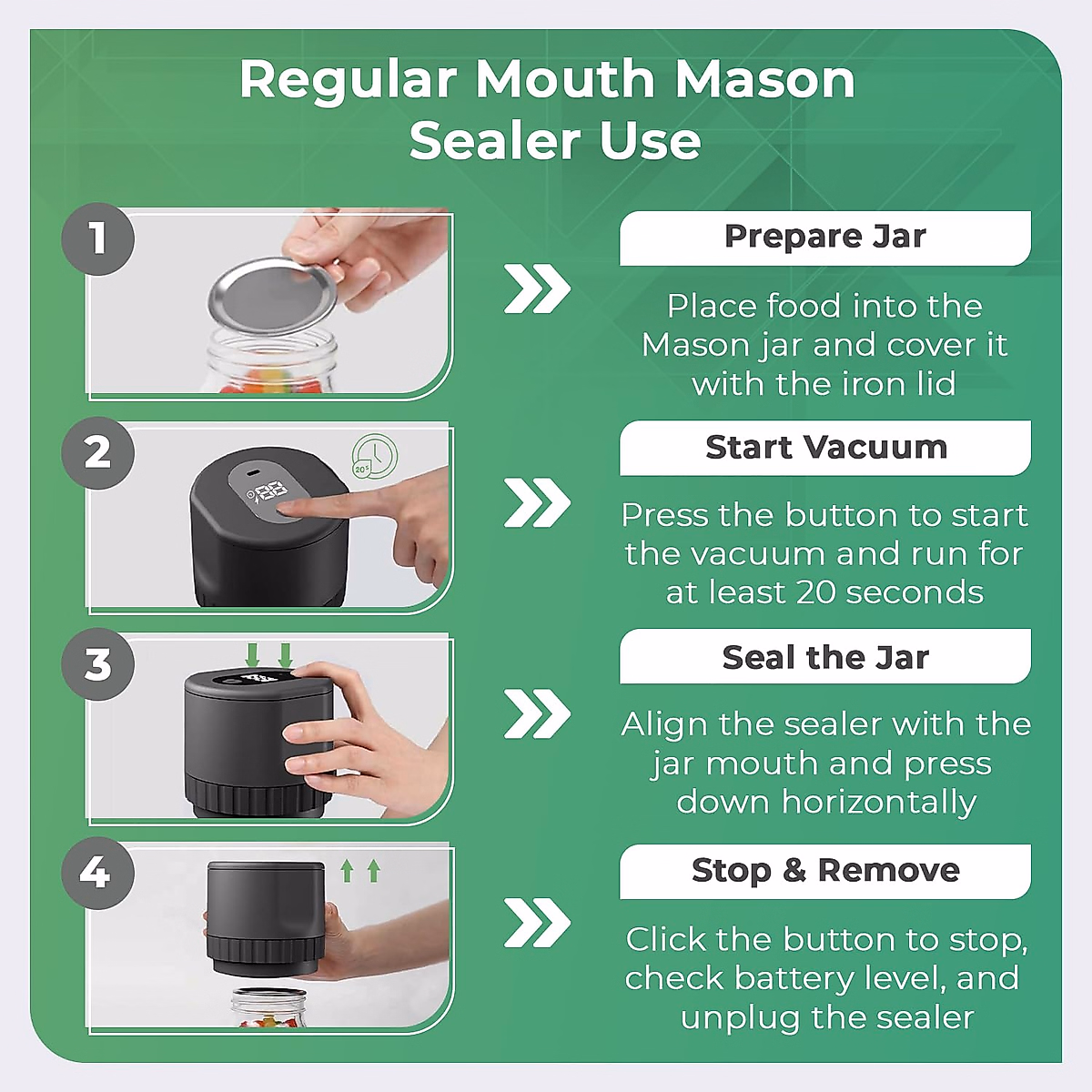 Regular Mouth Mason Sealer Use

1

Prepare Jar

Place food into the Mason jar and cover it with the iron lid

2

20s

Start Vacuum

Press the button to start the vacuum and run for at least 20 seconds

3

Seal the Jar

Align the sealer with the jar mouth and press down horizontally

4

Stop & Remove

Click the button to stop, check battery level, and unplug the sealer