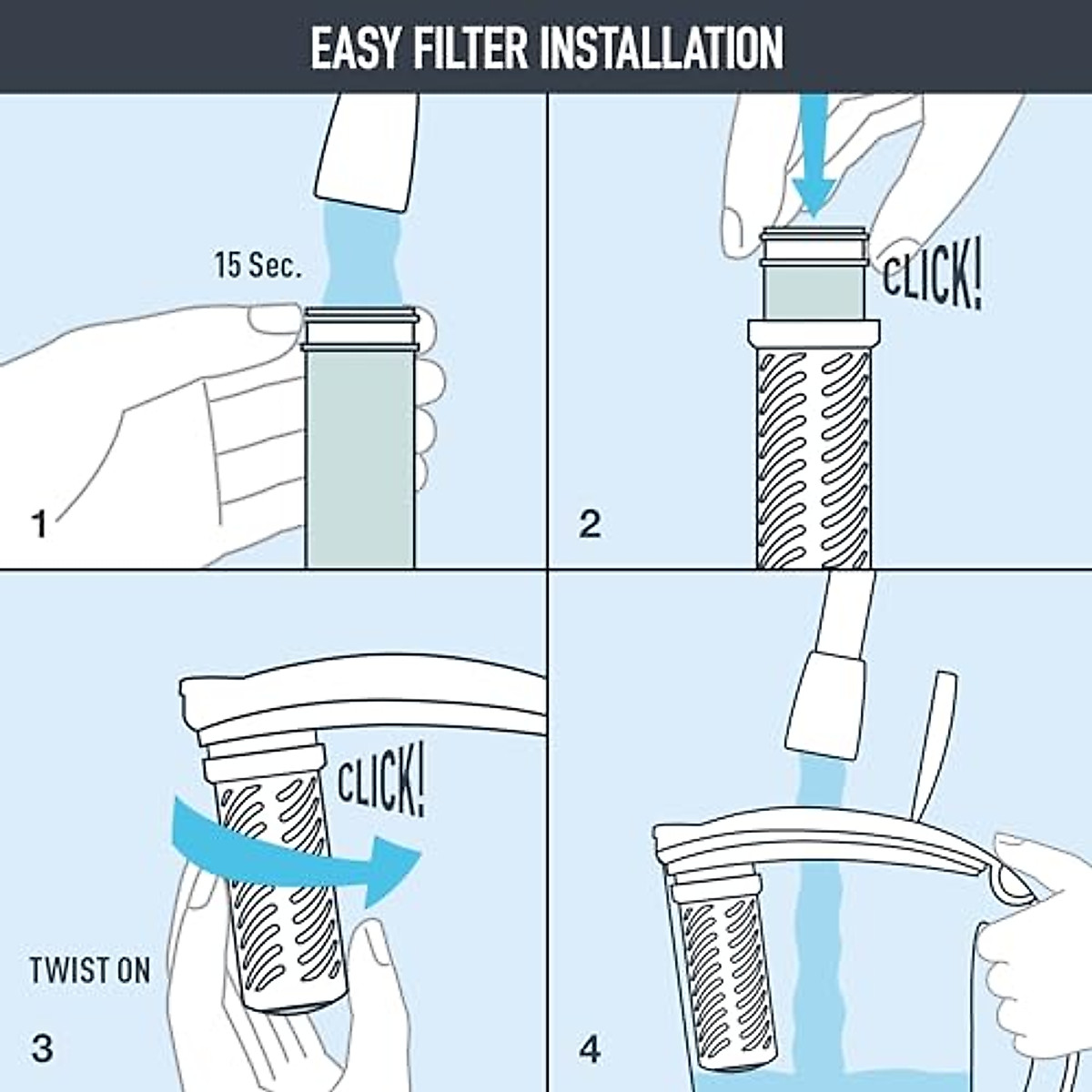 EASY FILTER INSTALLATION

15 Sec.

1

CLICK!

2

CLICK!

TWIST ON

3

4