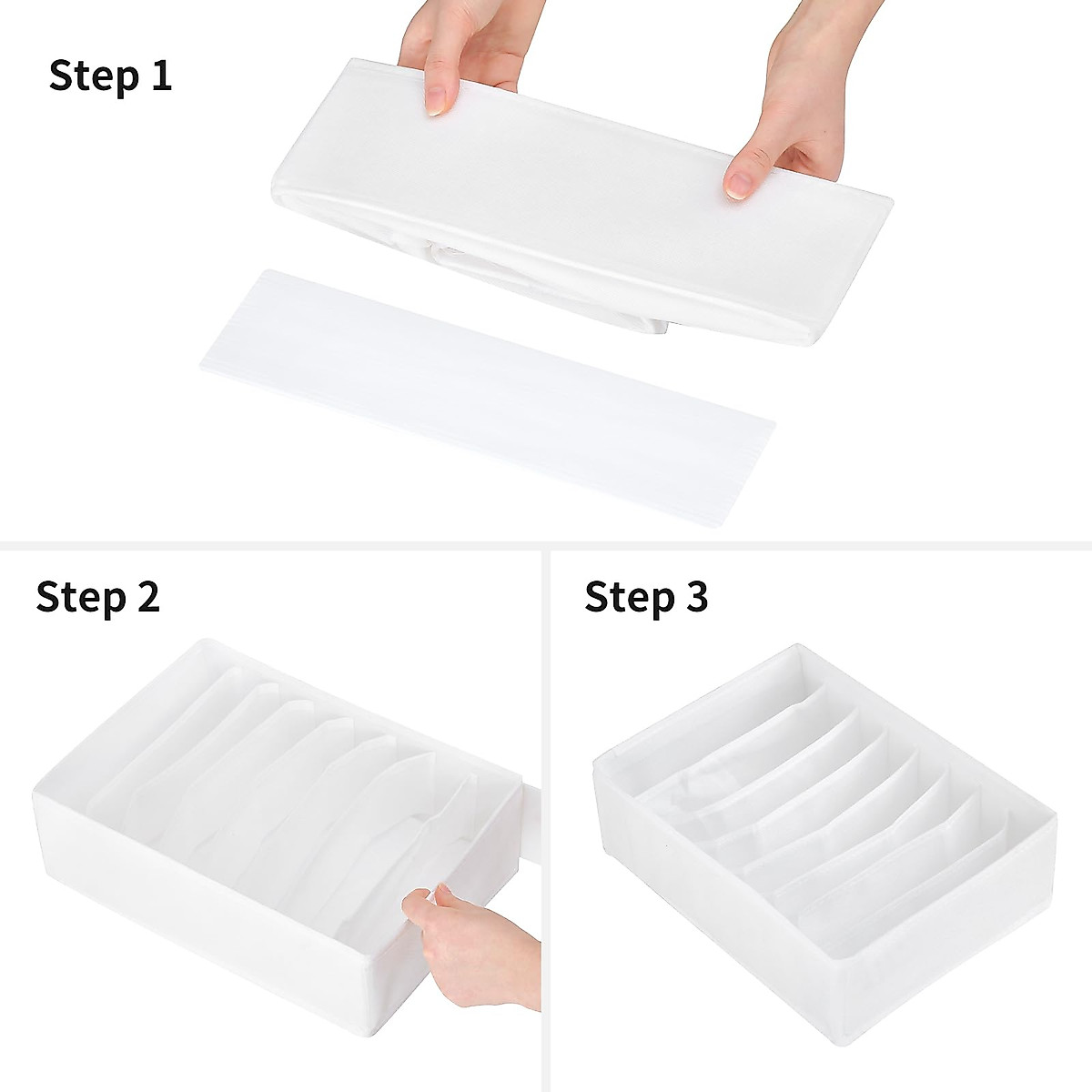 Step 1

Step 2

Step 3