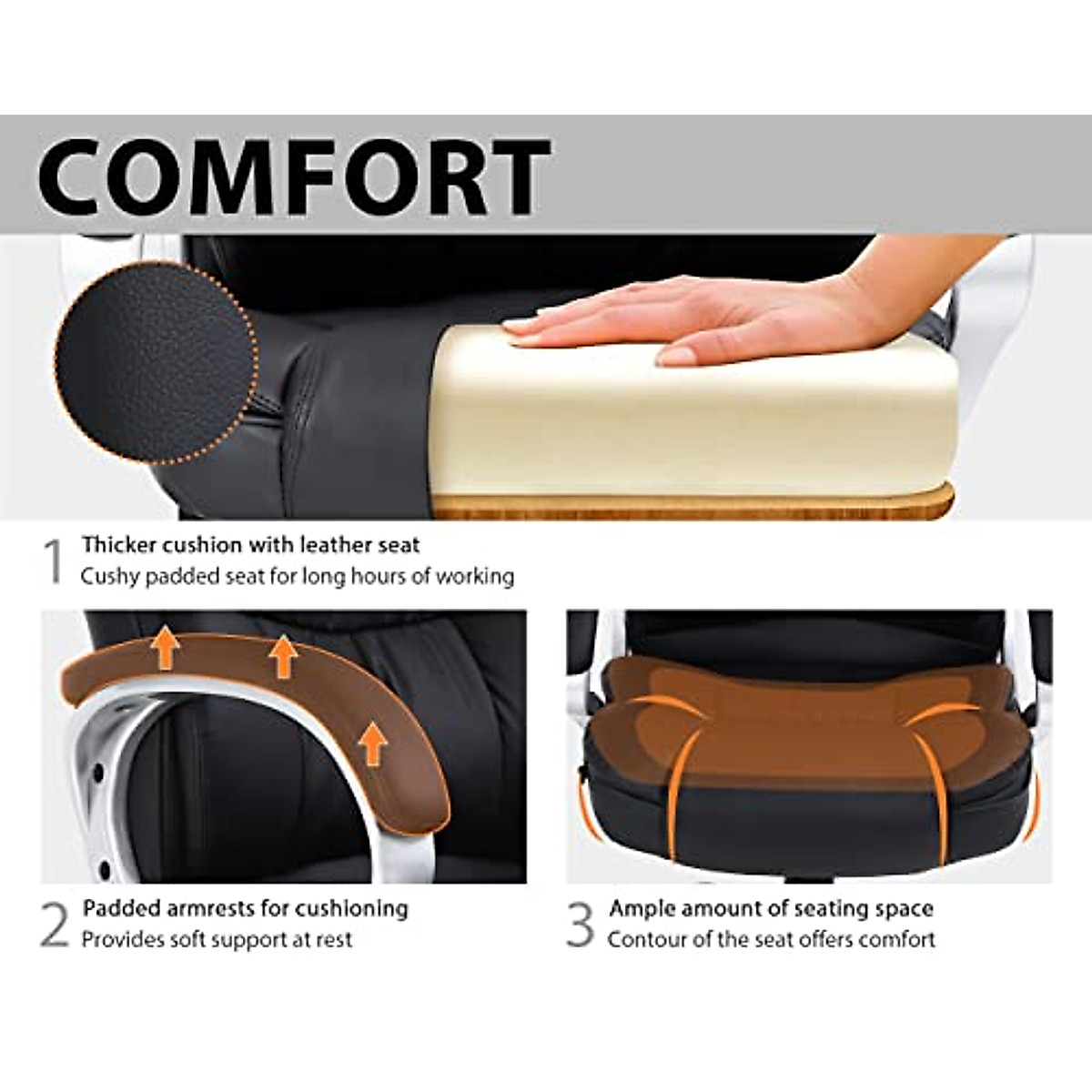 COMFORT

1 Thicker cushion with leather seat
Cushy padded seat for long hours of working

2 Padded armrests for cushioning
Provides soft support at rest

3 Ample amount of seating space
Contour of the seat offers comfort