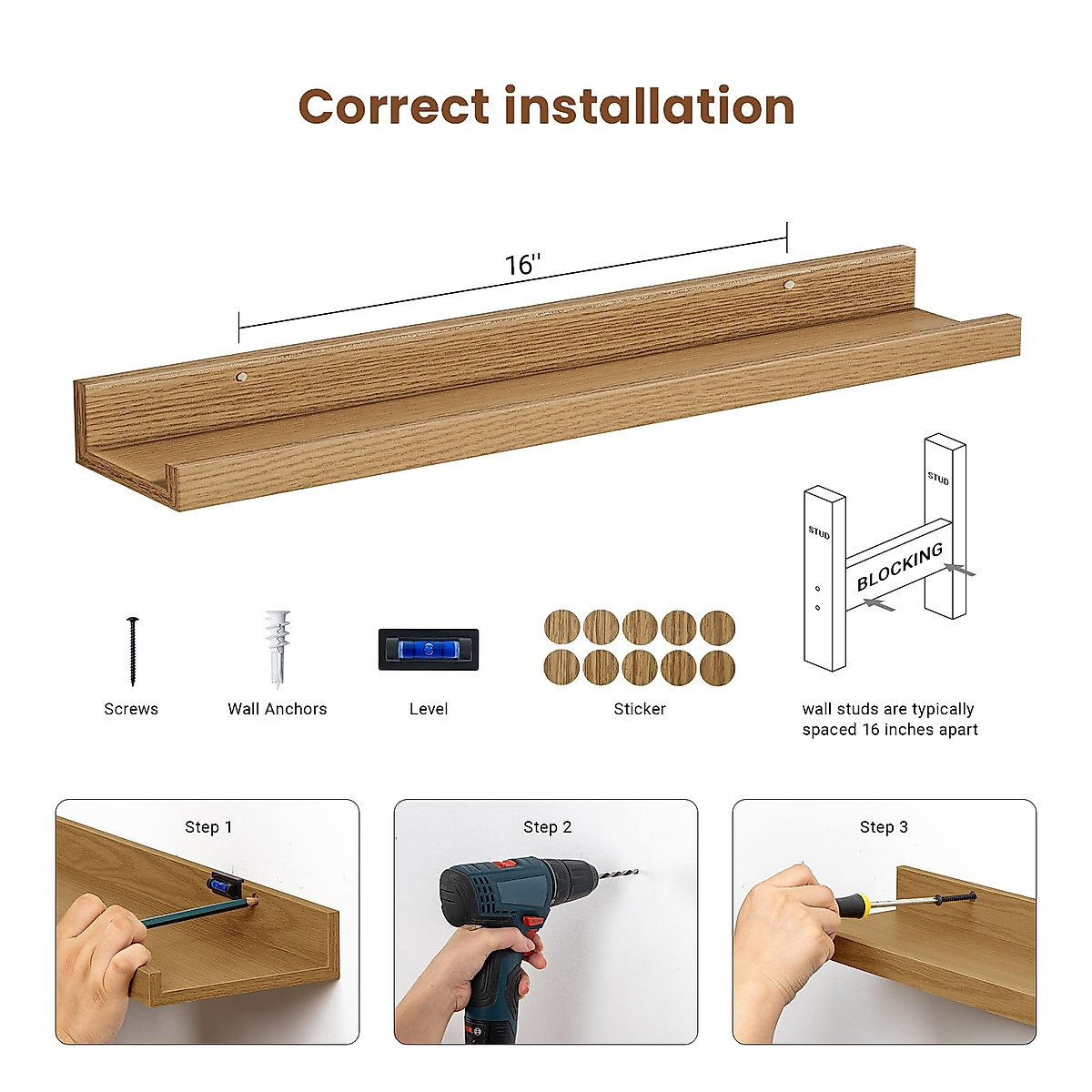 Correct installation

16''

STUD

STUD

BLOCKING

Screws

Wall Anchors

Level

Sticker

wall studs are typically spaced 16 inches apart

Step 1

Step 2

Step 3