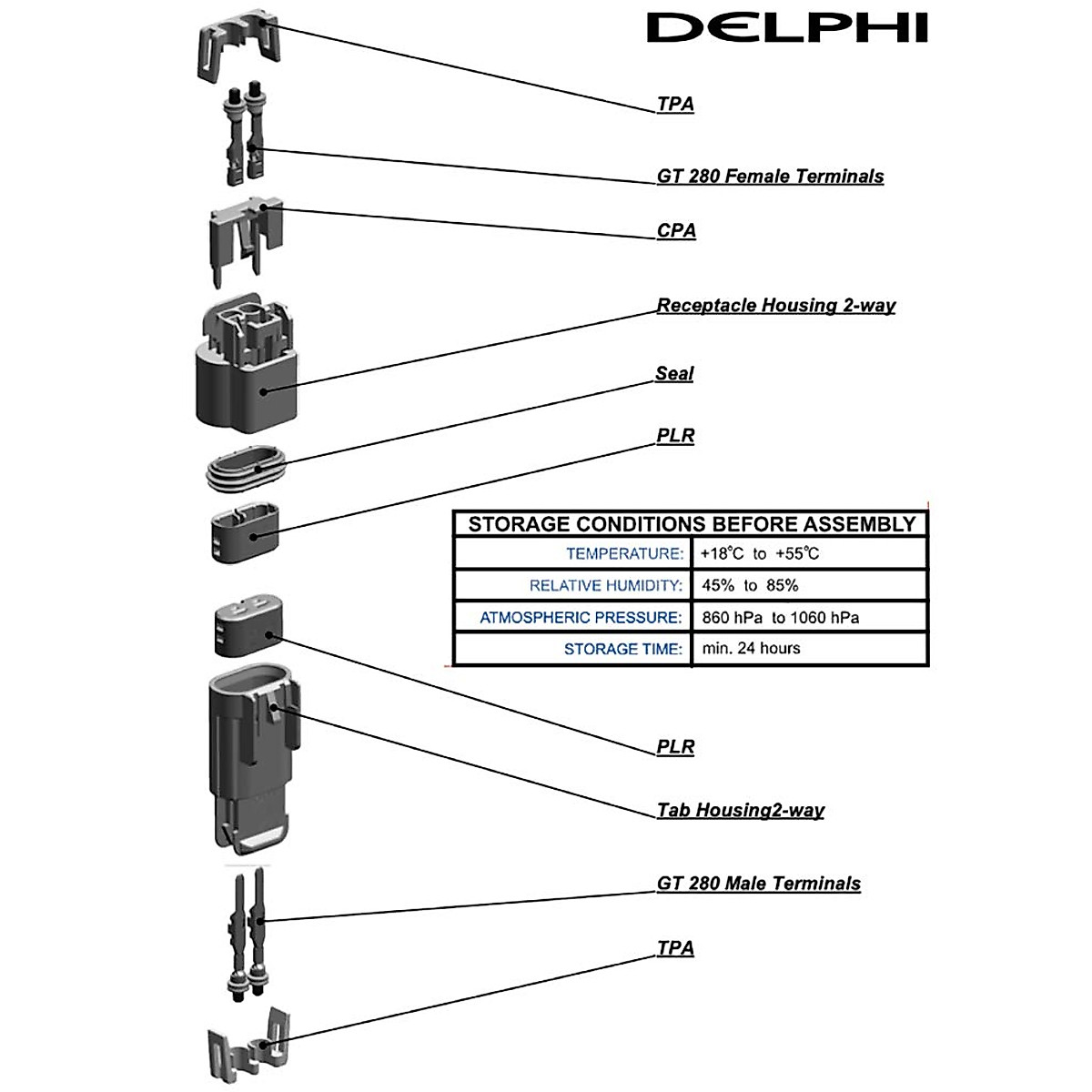 DELPHI

TPA

GT 280 Female Terminals

CPA

Receptacle Housing 2-way

Seal

PLR

| STORAGE CONDITIONS BEFORE ASSEMBLY | |
|---|---|
| TEMPERATURE: | +18℃ to +55℃ |
| RELATIVE HUMIDITY: | 45% to 85% |
| ATMOSPHERIC PRESSURE: | 860 hPa to 1060 hPa |
| STORAGE TIME: | min. 24 hours |

PLR

Tab Housing2-way

GT 280 Male Terminals

TPA