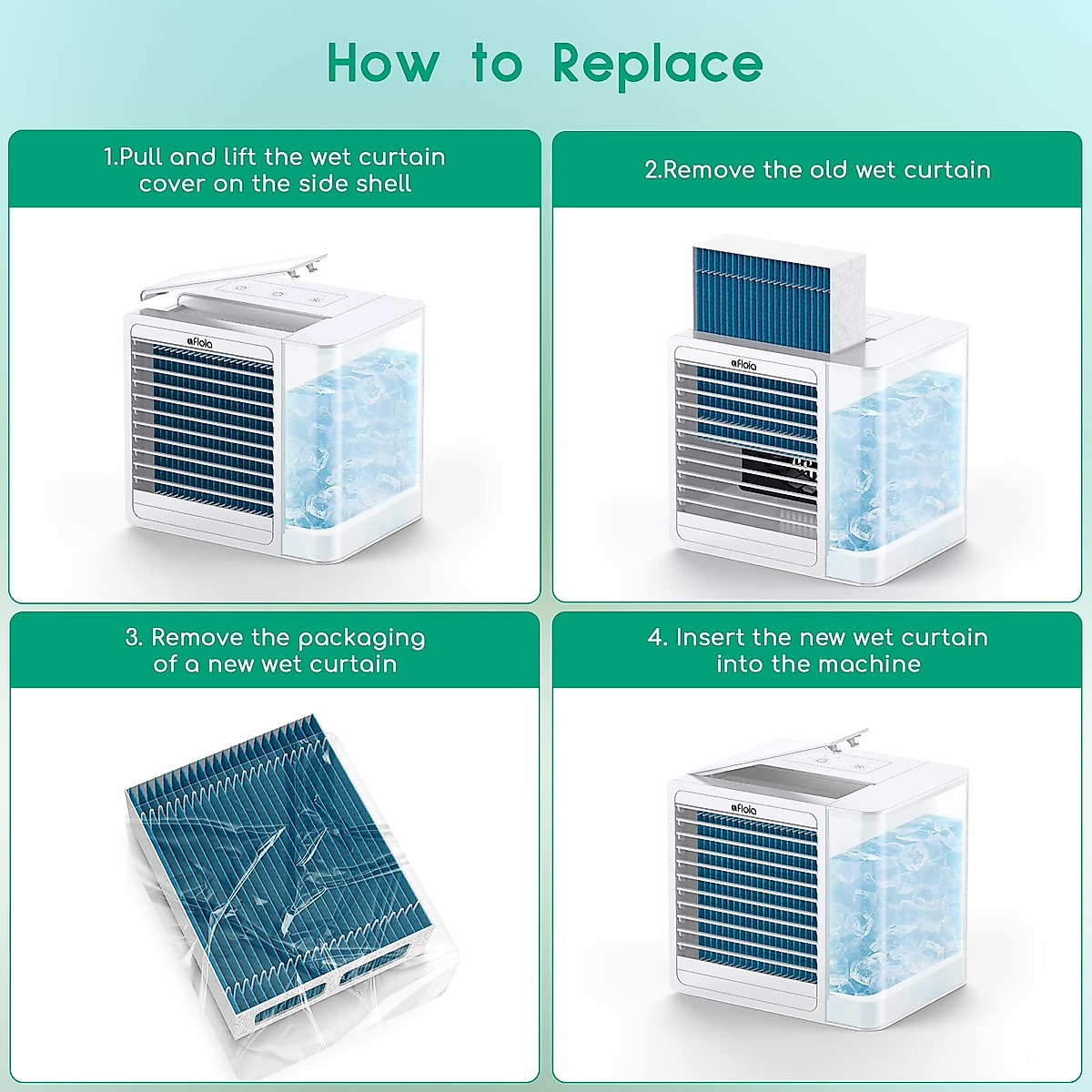 How to Replace

1.Pull and lift the wet curtain cover on the side shell

afloia

2.Remove the old wet curtain

afloia

3. Remove the packaging of a new wet curtain

4. Insert the new wet curtain into the machine

afloia