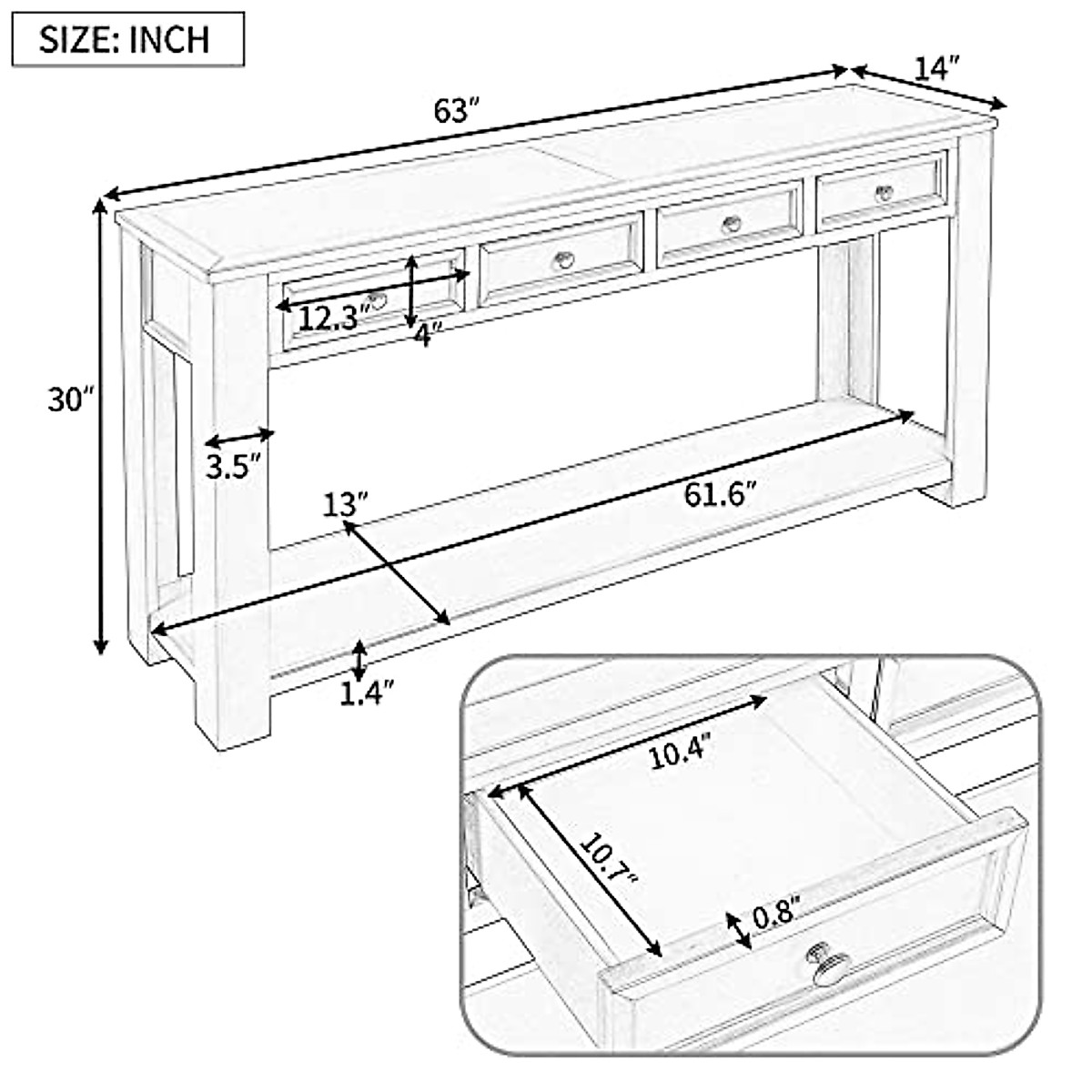 SIZE: INCH

63″

14″

30″

12.3″

4″

3.5″

13″

61.6″

1.4″

10.4″

10.7″

0.8″