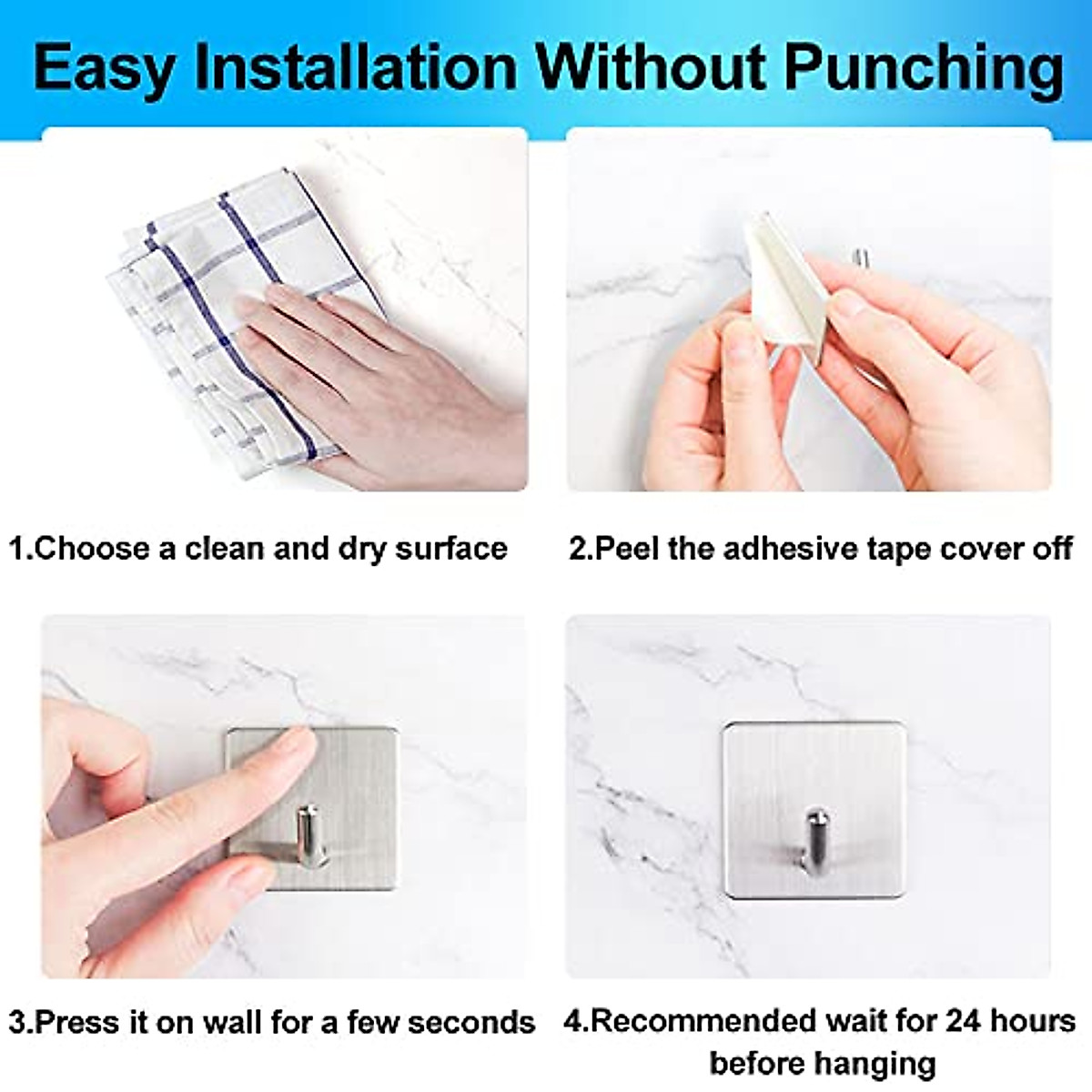 Easy Installation Without Punching

1.Choose a clean and dry surface

2.Peel the adhesive tape cover off

3.Press it on wall for a few seconds

4.Recommended wait for 24 hours before hanging