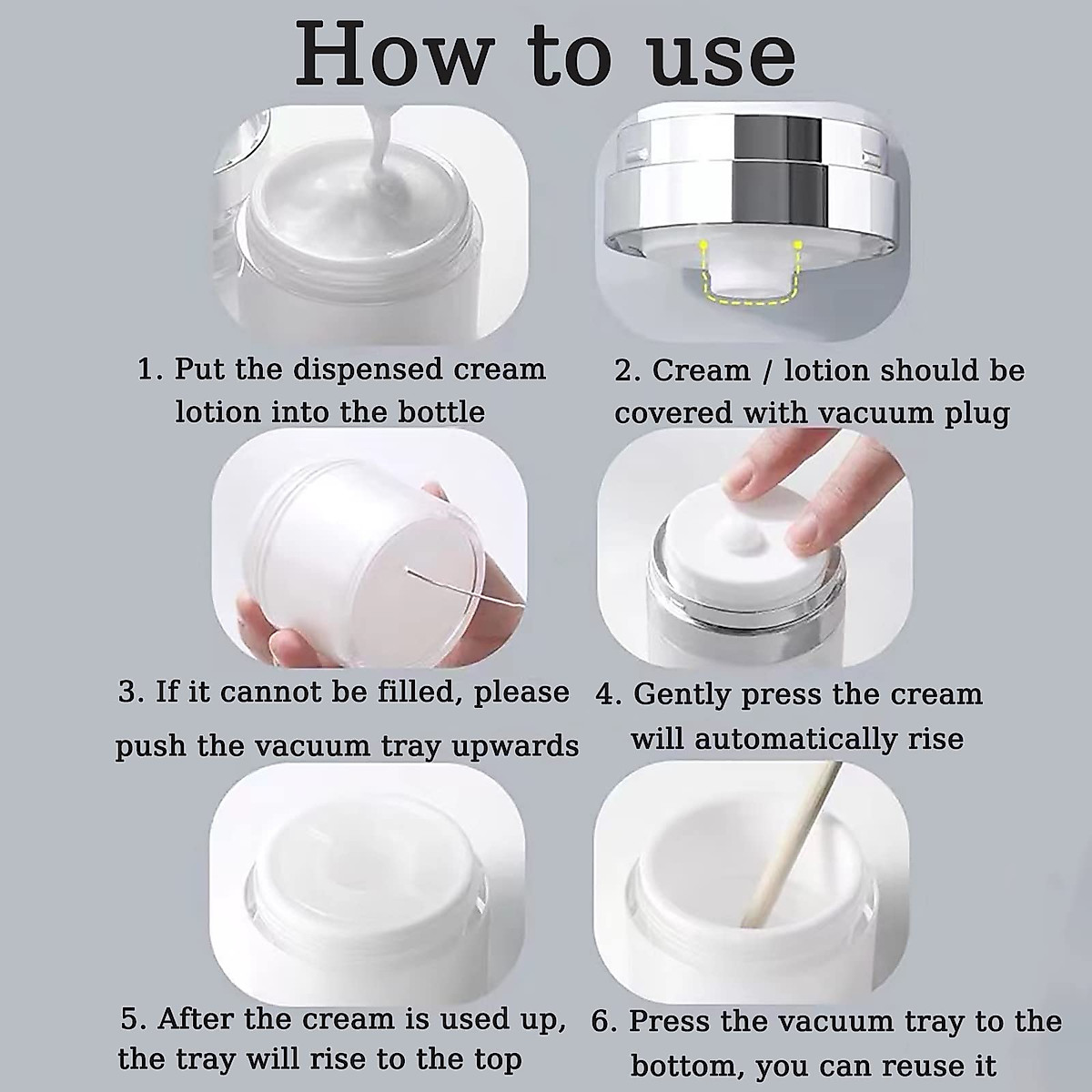 How to use

1. Put the dispensed cream lotion into the bottle

2. Cream / lotion should be covered with vacuum plug

3. If it cannot be filled, please push the vacuum tray upwards

4. Gently press the cream will automatically rise

5. After the cream is used up, the tray will rise to the top

6. Press the vacuum tray to the bottom, you can reuse it