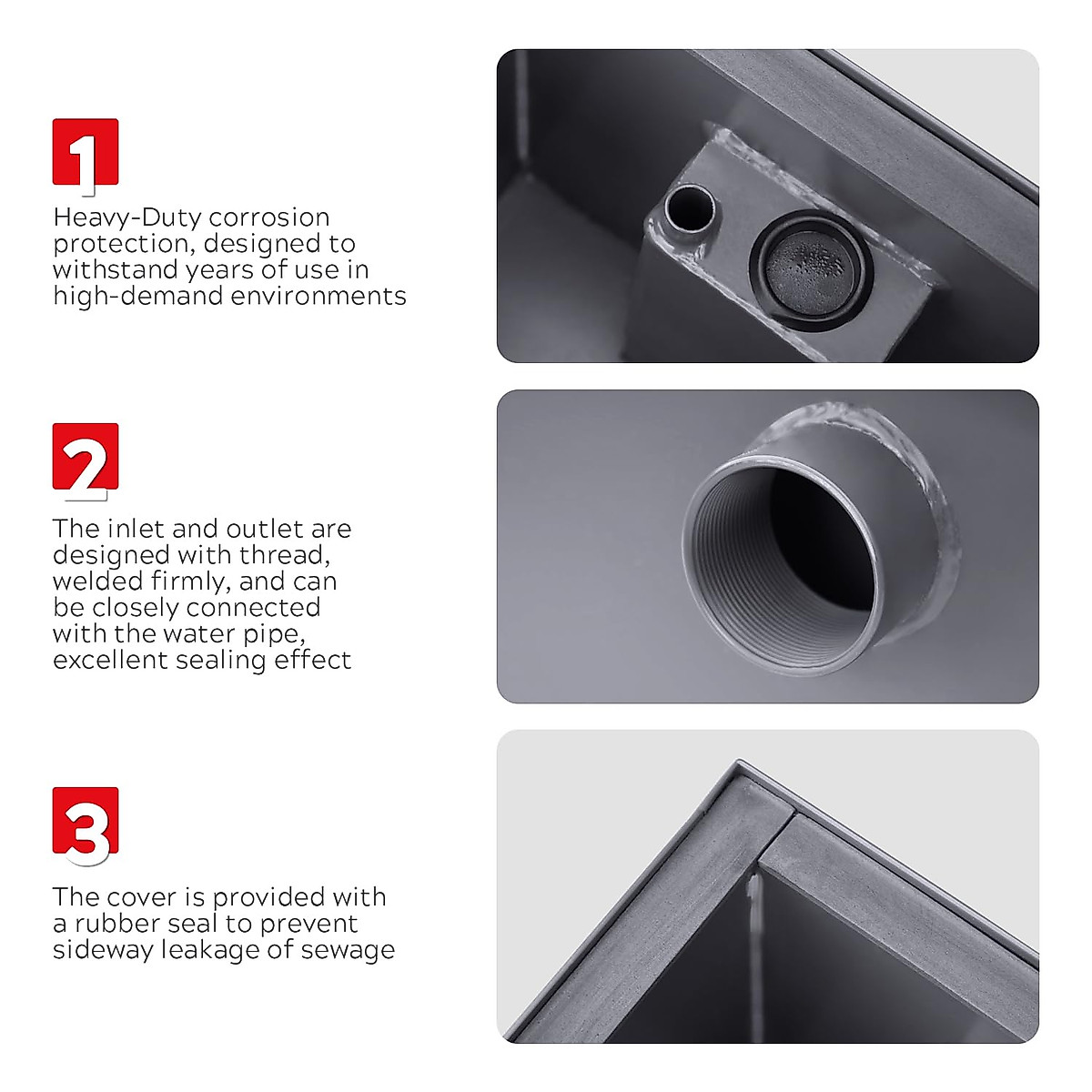 1

Heavy-Duty corrosion protection, designed to withstand years of use in high-demand environments

2

The inlet and outlet are designed with thread, welded firmly, and can be closely connected with the water pipe, excellent sealing effect

3

The cover is provided with a rubber seal to prevent sideway leakage of sewage