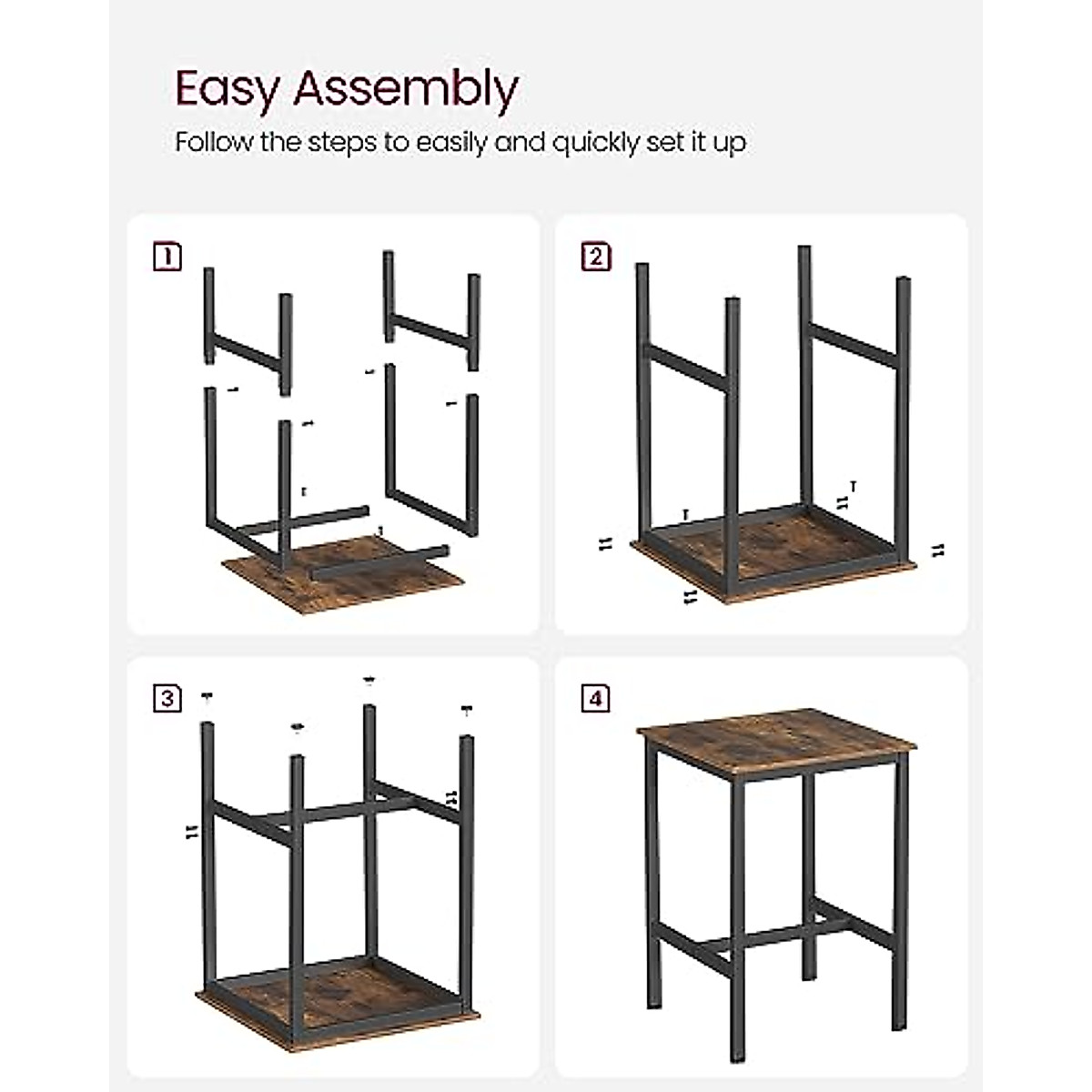 Easy Assembly

Follow the steps to easily and quickly set it up

1

2

3

4