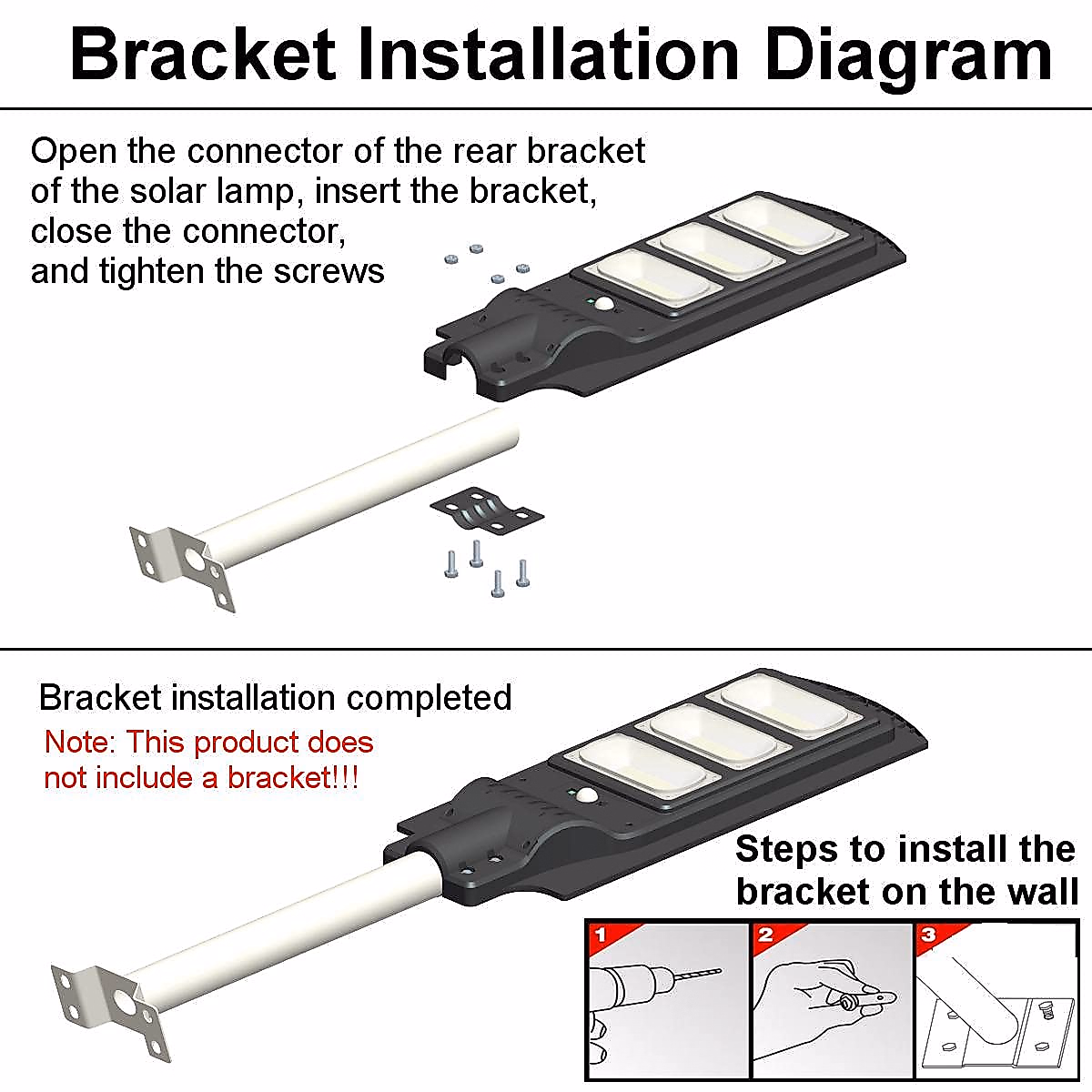 Bracket Installation Diagram

Open the connector of the rear bracket of the solar lamp, insert the bracket, close the connector, and tighten the screws

Bracket installation completed

Note: This product does not include a bracket!!!

Steps to install the bracket on the wall

1

2

3