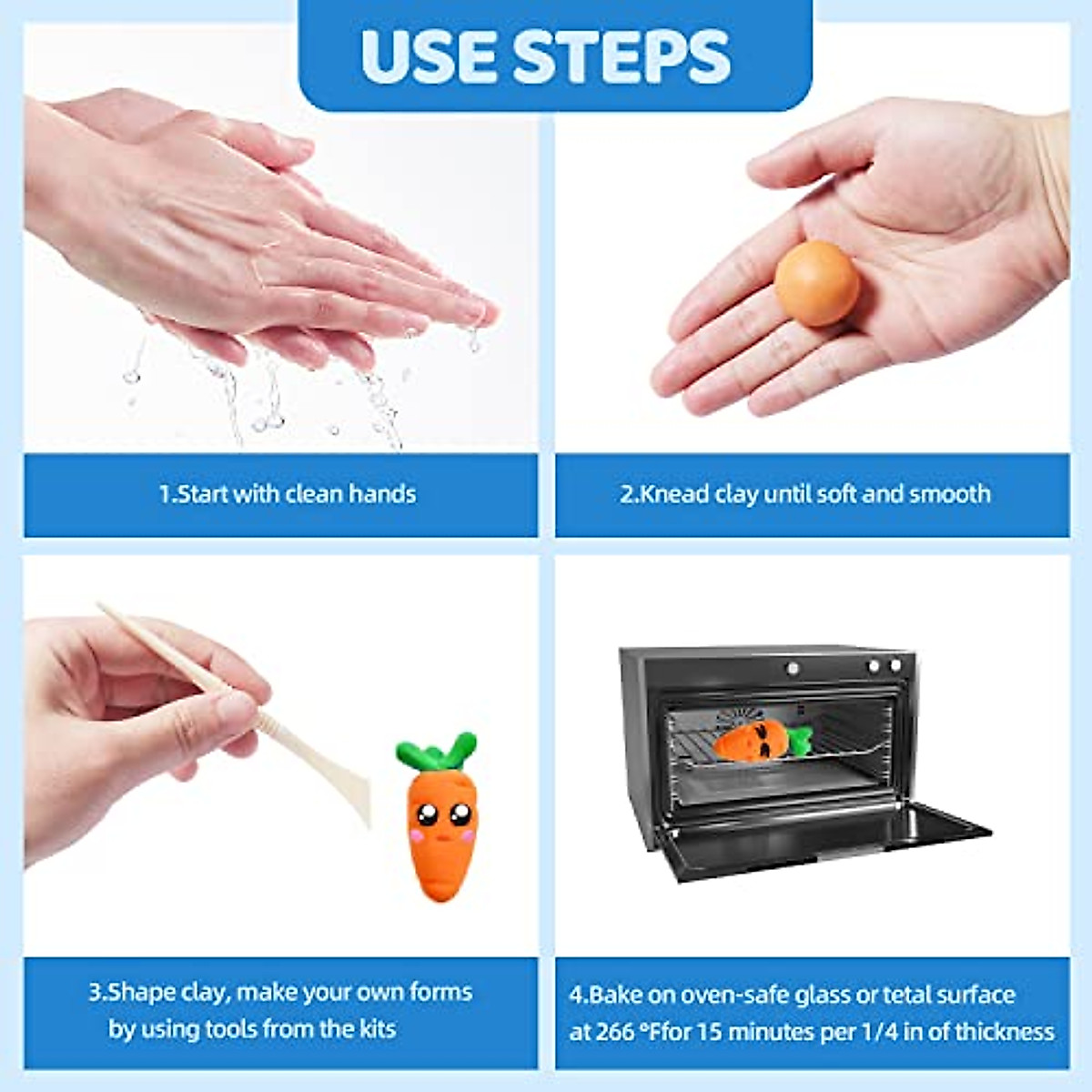 USE STEPS

1.Start with clean hands

2.Knead clay until soft and smooth

3.Shape clay, make your own forms by using tools from the kits

4.Bake on oven-safe glass or tetal surface at 266 °Ffor 15 minutes per 1/4 in of thickness