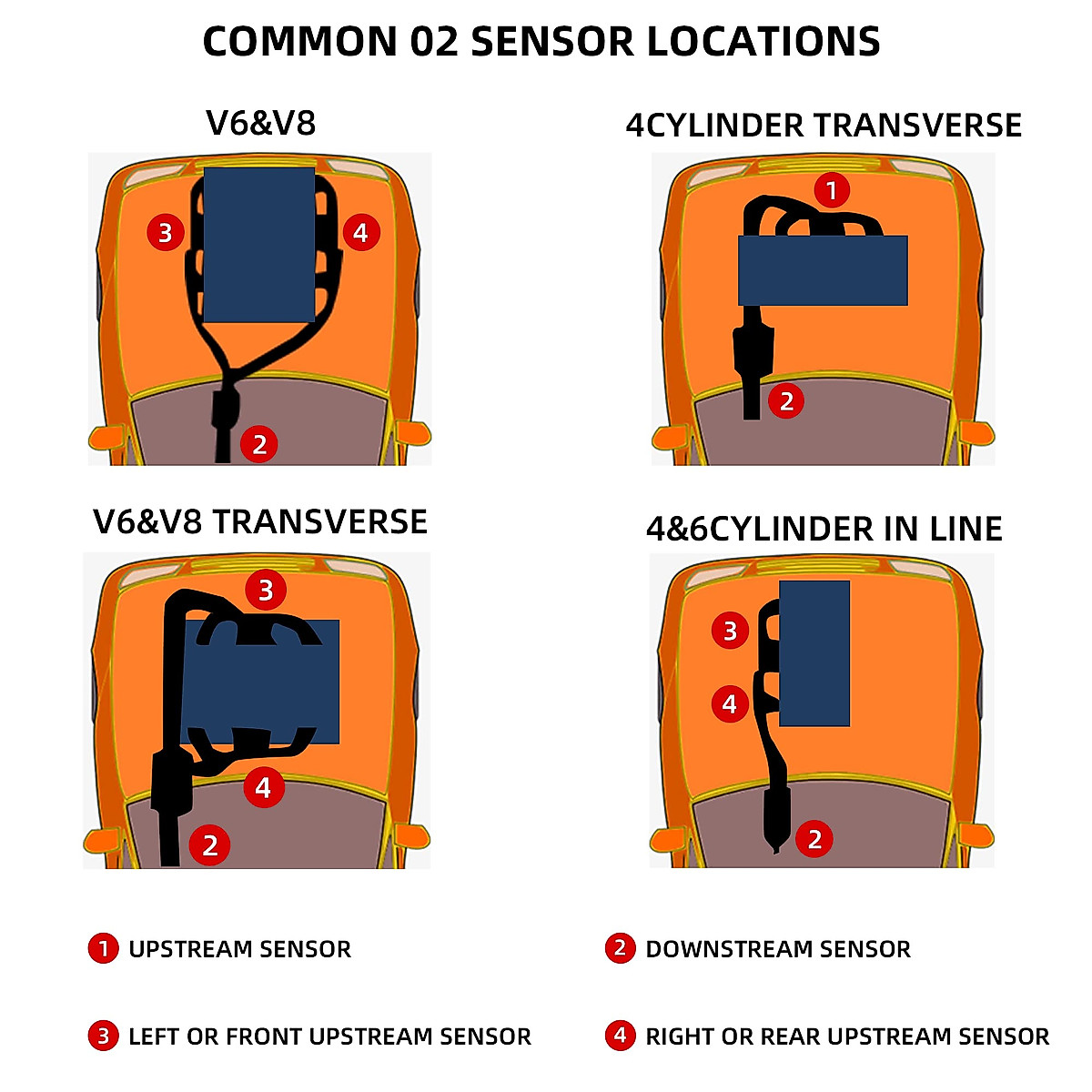 COMMON 02 SENSOR LOCATIONS

V6&V8

3 4

2

4CYLINDER TRANSVERSE

1

2

V6&V8 TRANSVERSE

3

4

2

4&6CYLINDER IN LINE

3

4

2

1 UPSTREAM SENSOR

2 DOWNSTREAM SENSOR

3 LEFT OR FRONT UPSTREAM SENSOR

4 RIGHT OR REAR UPSTREAM SENSOR