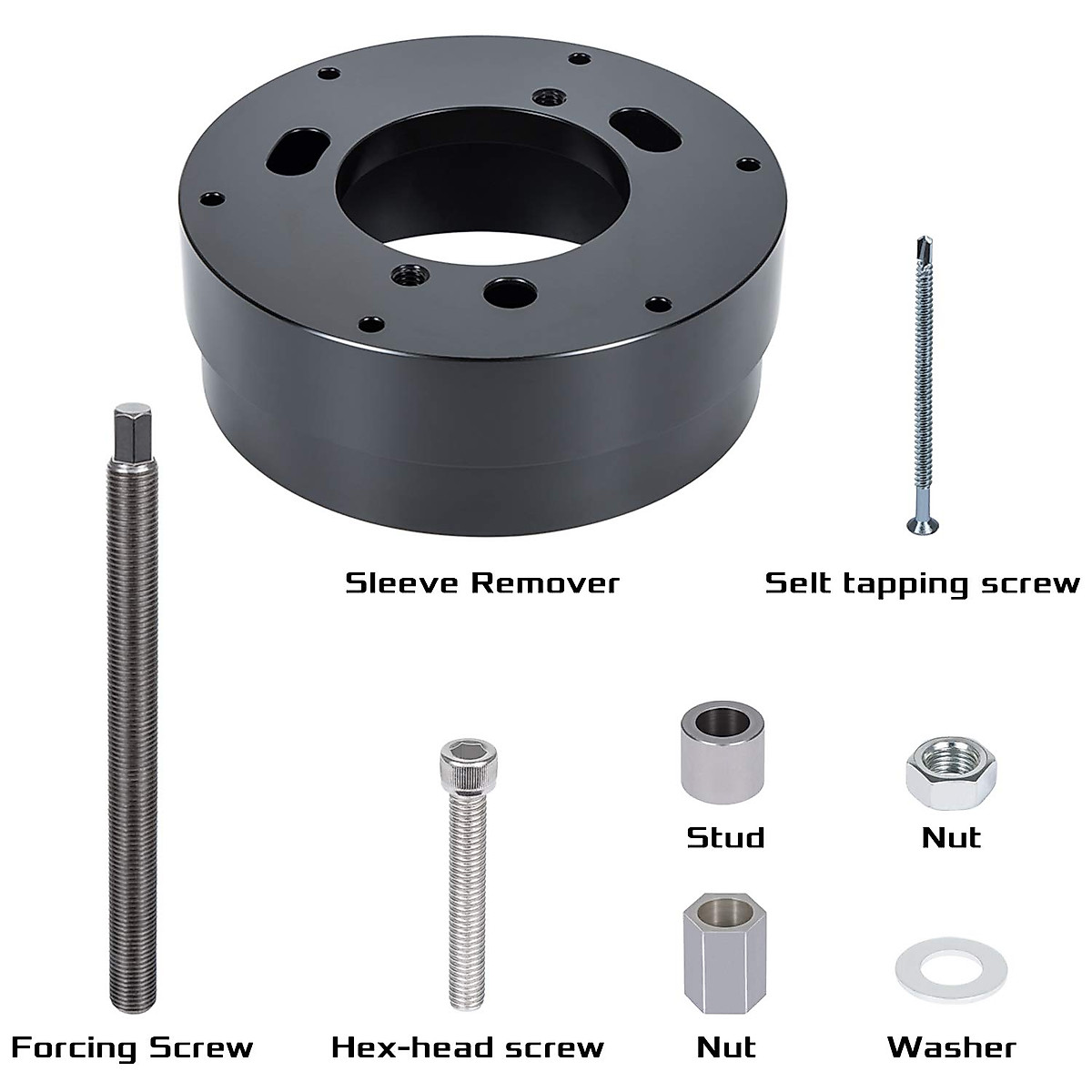 Sleeve Remover

Selt tapping screw

Stud

Nut

Forcing Screw

Hex-head screw

Nut

Washer