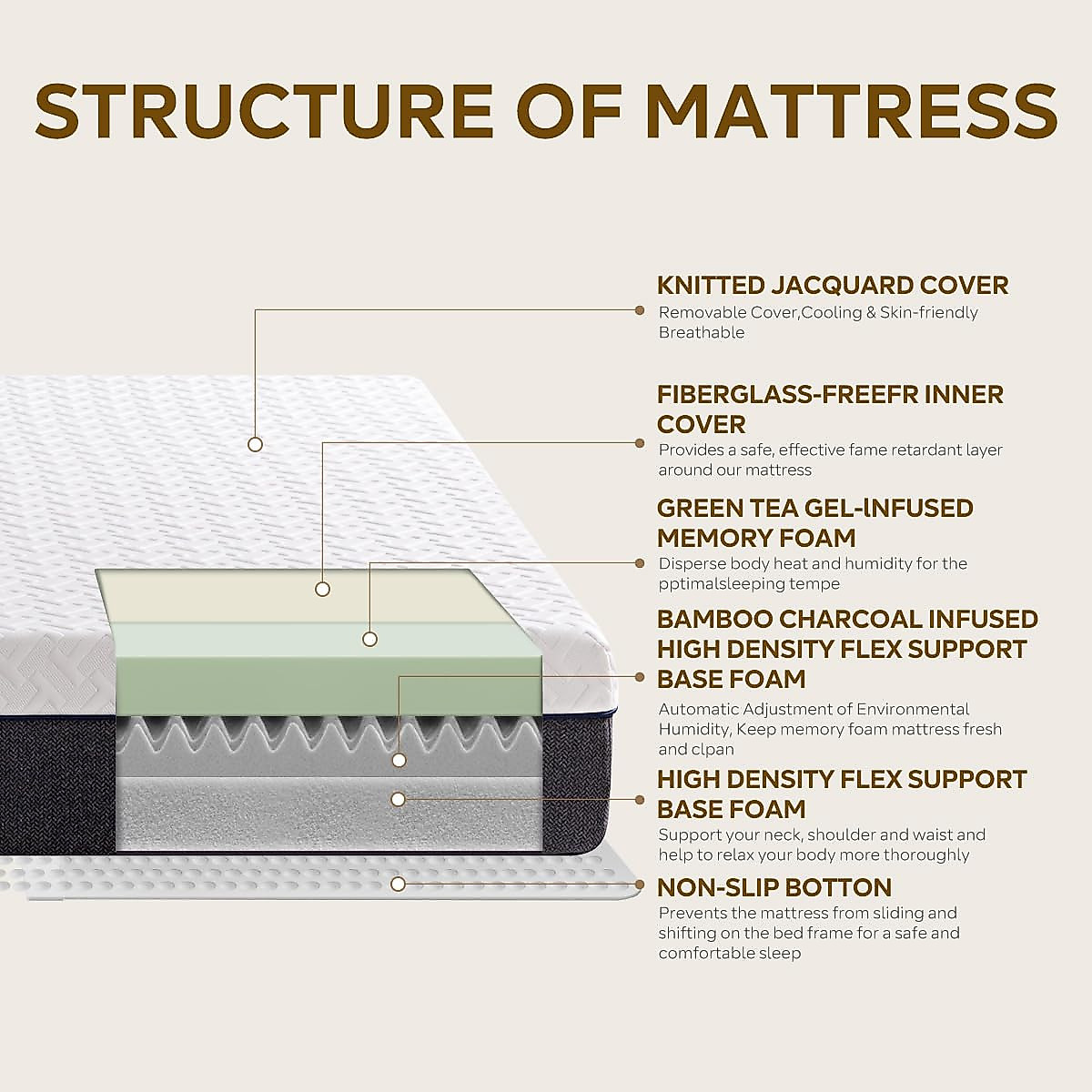 STRUCTURE OF MATTRESS

KNITTED JACQUARD COVER
Removable Cover,Cooling & Skin-friendly Breathable

FIBERGLASS-FREEFR INNER COVER
Provides a safe, effective fame retardant layer around our mattress

GREEN TEA GEL-INFUSED MEMORY FOAM
Disperse body heat and humidity for the pptimalsleeping tempe

BAMBOO CHARCOAL INFUSED HIGH DENSITY FLEX SUPPORT BASE FOAM
Automatic Adjustment of Environmental Humidity, Keep memory foam mattress fresh and clpan

HIGH DENSITY FLEX SUPPORT BASE FOAM
Support your neck, shoulder and waist and help to relax your body more thoroughly

NON-SLIP BOTTON
Prevents the mattress from sliding and shifting on the bed frame for a safe and comfortable sleep