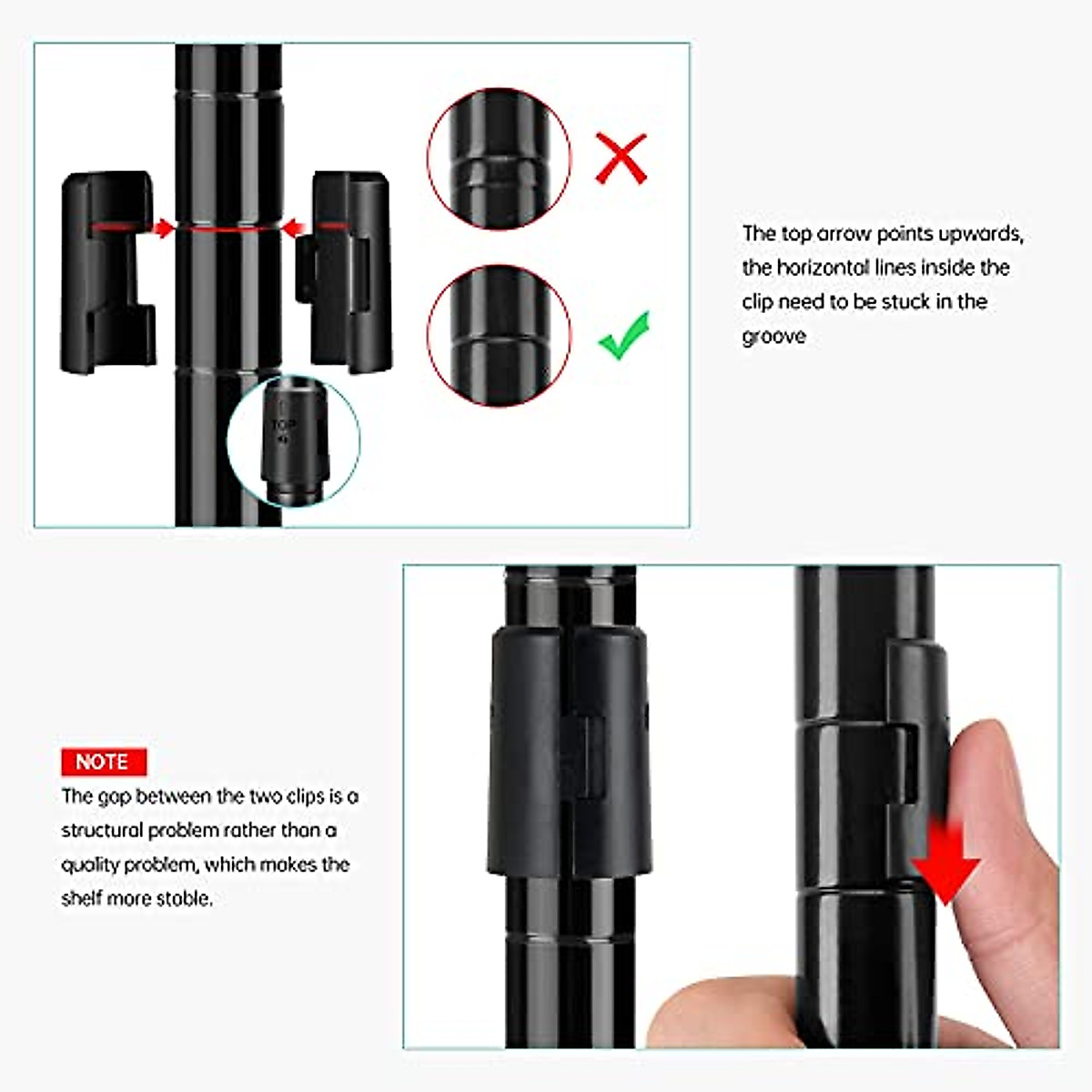 TOP

The top arrow points upwards, the horizontal lines inside the clip need to be stuck in the groove

NOTE

The gap between the two clips is a structural problem rather than a quality problem, which makes the shelf more stable.