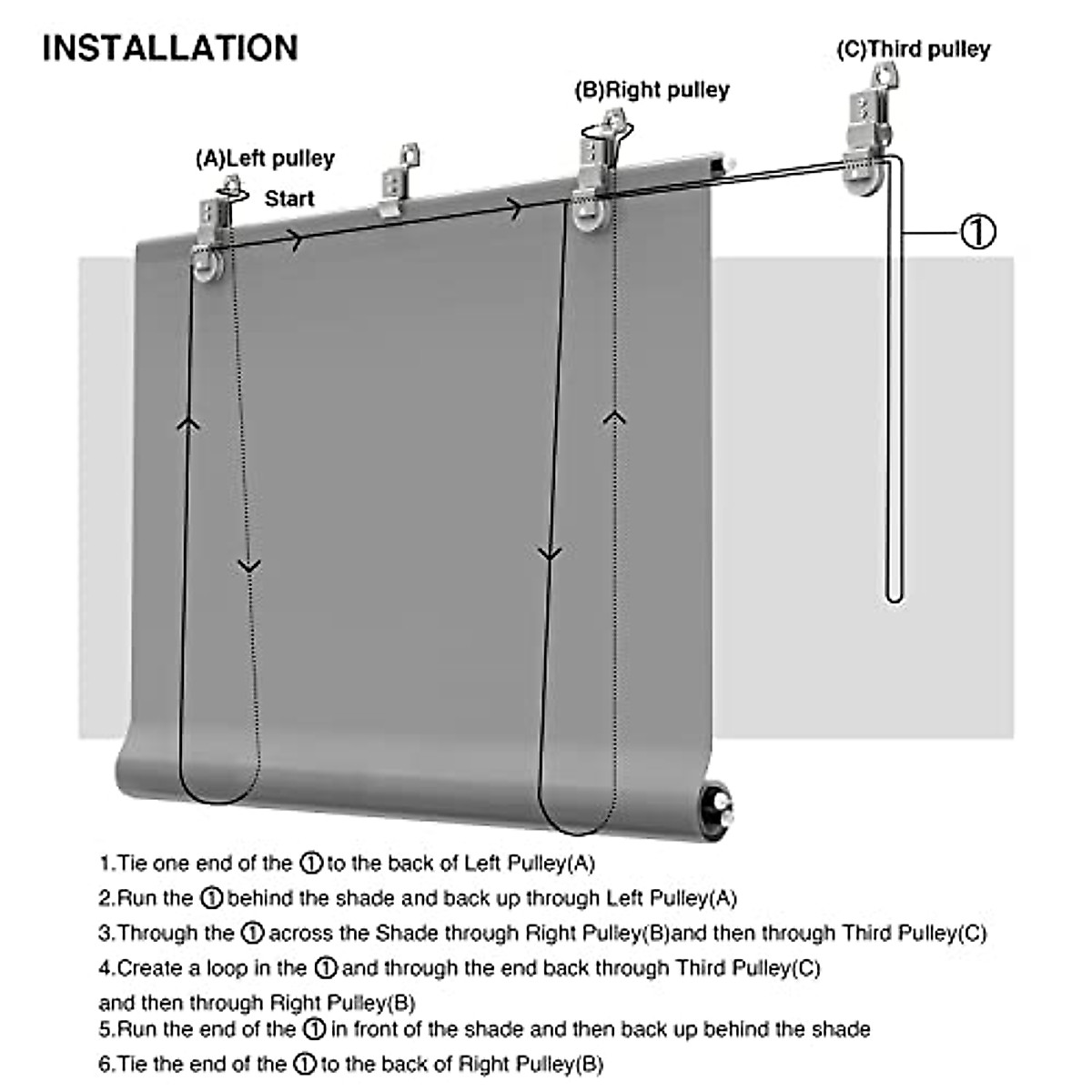 INSTALLATION

(C)Third pulley

(B)Right pulley

(A)Left pulley

Start

①

1.Tie one end of the ① to the back of Left Pulley(A)

2.Run the ① behind the shade and back up through Left Pulley(A)

3.Through the ① across the Shade through Right Pulley(B)and then through Third Pulley(C)

4.Create a loop in the ① and through the end back through Third Pulley(C) and then through Right Pulley(B)

5.Run the end of the ① in front of the shade and then back up behind the shade

6.Tie the end of the ① to the back of Right Pulley(B)