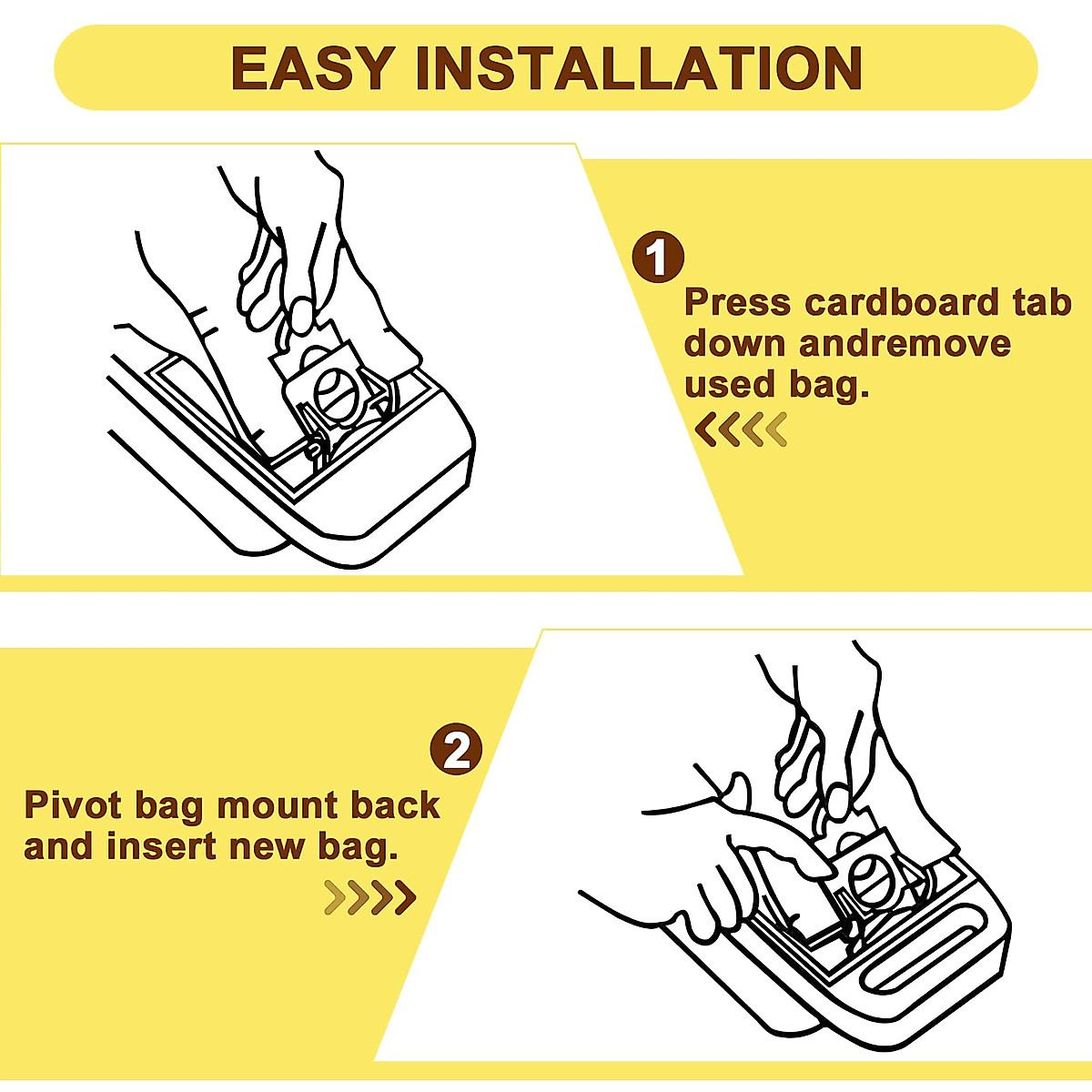 EASY INSTALLATION

1

Press cardboard tab down andremove used bag.

2

Pivot bag mount back and insert new bag.