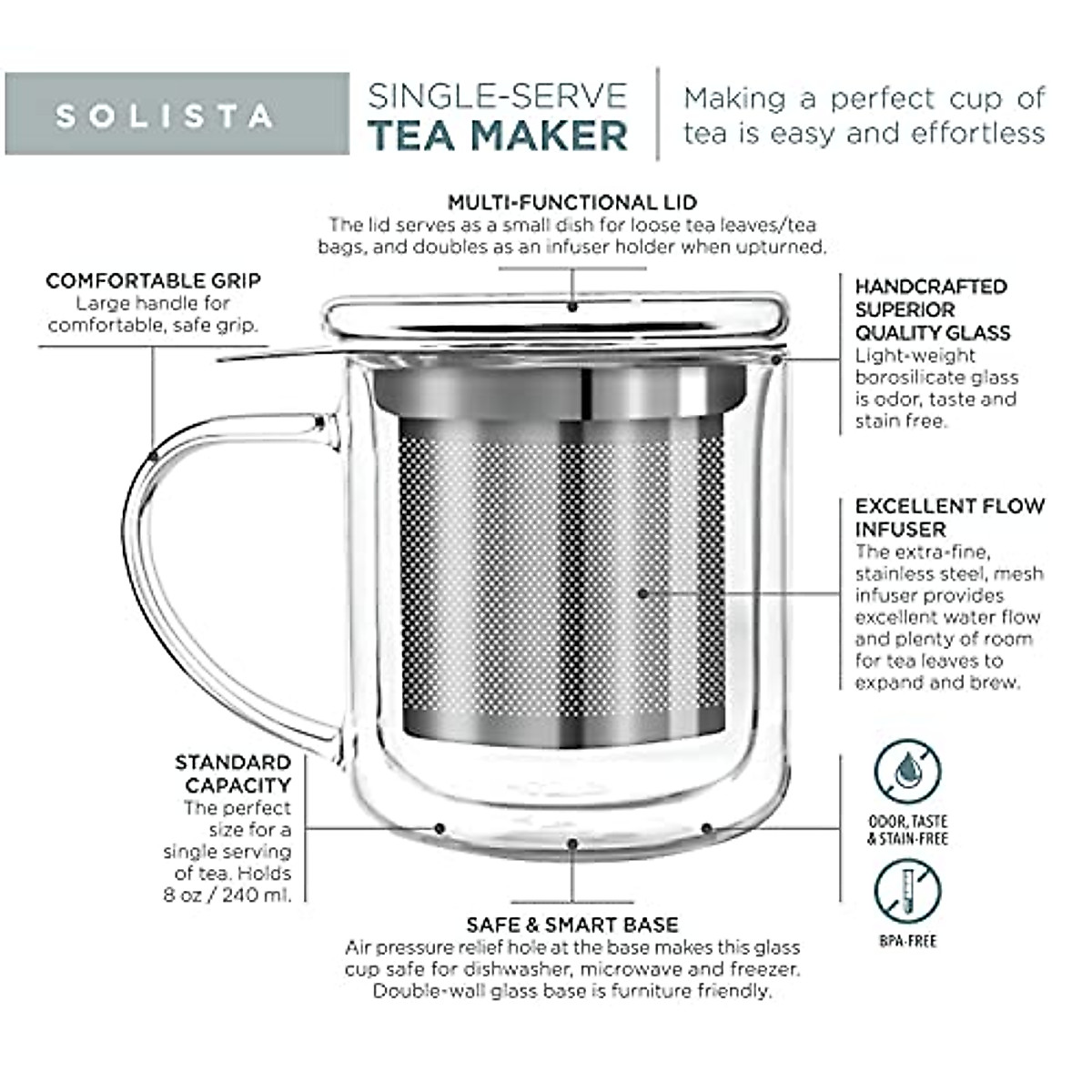 SOLISTA

SINGLE-SERVE
TEA MAKER

Making a perfect cup of tea is easy and effortless

MULTI-FUNCTIONAL LID
The lid serves as a small dish for loose tea leaves/tea bags, and doubles as an infuser holder when upturned.

COMFORTABLE GRIP
Large handle for comfortable, safe grip.

HANDCRAFTED SUPERIOR QUALITY GLASS
Light-weight borosilicate glass is odor, taste and stain free.

EXCELLENT FLOW INFUSER
The extra-fine, stainless steel, mesh infuser provides excellent water flow and plenty of room for tea leaves to expand and brew.

STANDARD CAPACITY
The perfect size for a single serving of tea. Holds 8 oz / 240 ml.

ODOR, TASTE & STAIN-FREE

BPA-FREE

SAFE & SMART BASE
Air pressure relief hole at the base makes this glass cup safe for dishwasher, microwave and freezer. Double-wall glass base is furniture friendly.