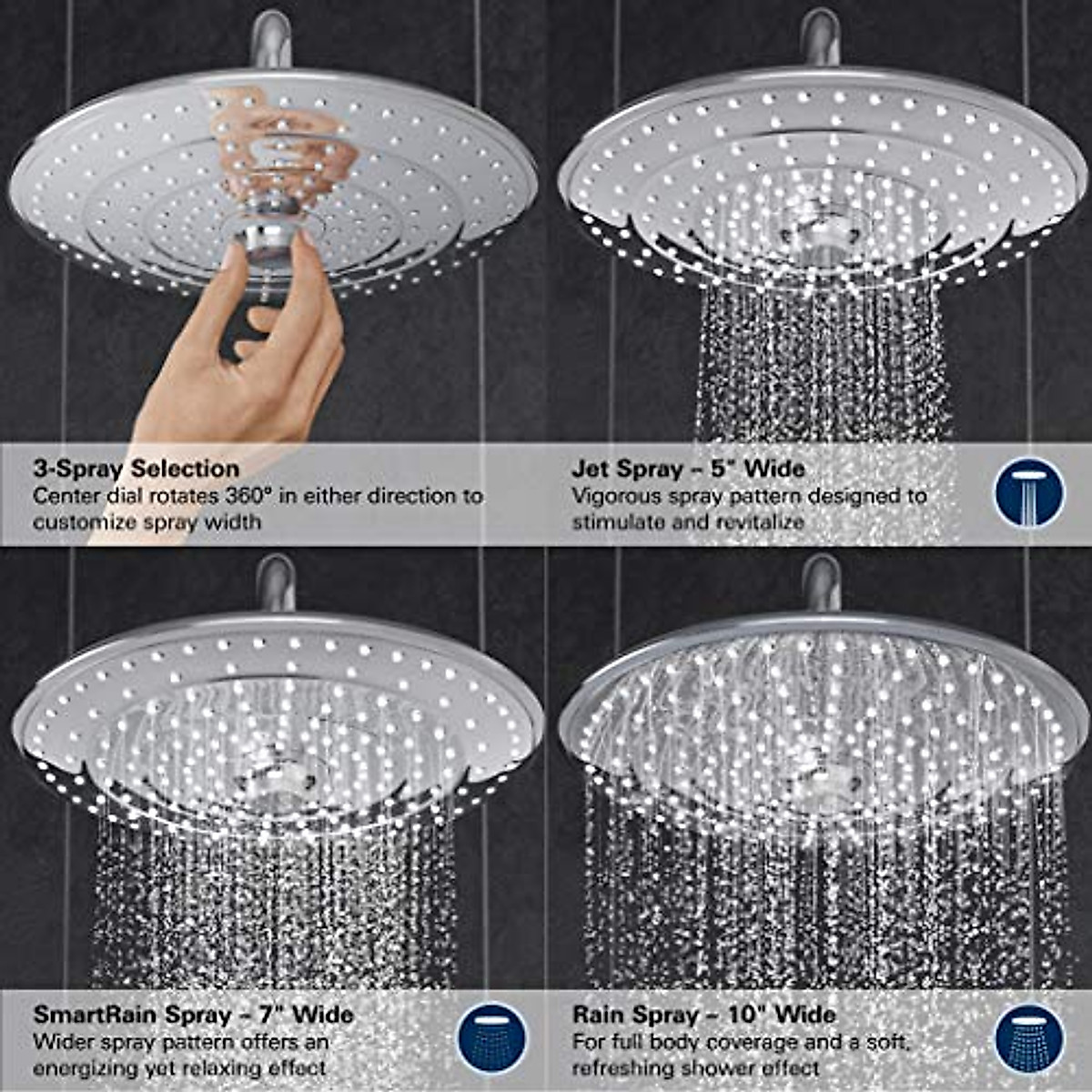 3-Spray Selection
Center dial rotates 360° in either direction to customize spray width

Jet Spray – 5" Wide
Vigorous spray pattern designed to stimulate and revitalize

SmartRain Spray – 7" Wide
Wider spray pattern offers an energizing yet relaxing effect

Rain Spray – 10" Wide
For full body coverage and a soft, refreshing shower effect