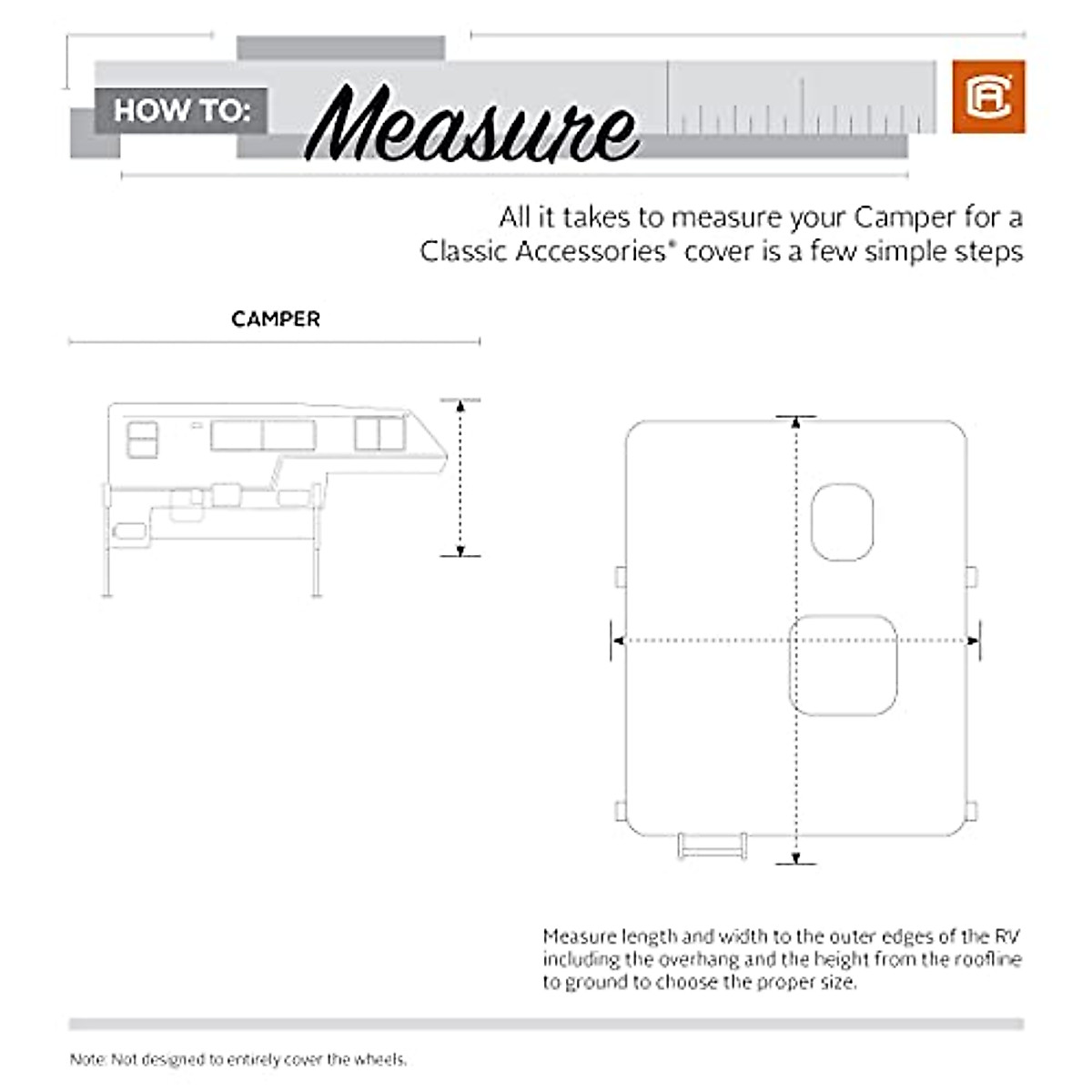 HOW TO: Measure

All it takes to measure your Camper for a Classic Accessories® cover is a few simple steps

CAMPER

Measure length and width to the outer edges of the RV including the overhang and the height from the roofline to ground to choose the proper size.

Note: Not designed to entirely cover the wheels.