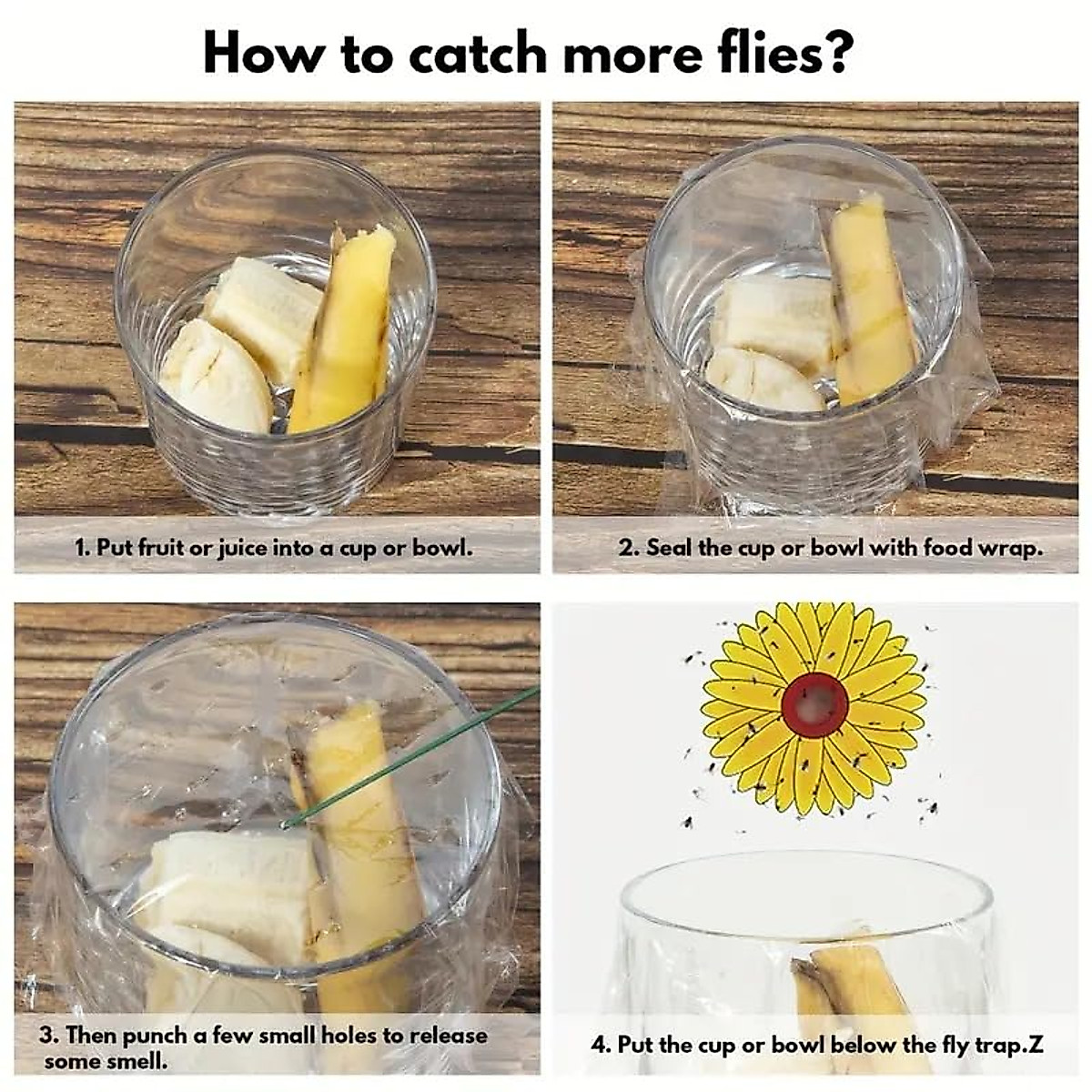 How to catch more flies?

1. Put fruit or juice into a cup or bowl.

2. Seal the cup or bowl with food wrap.

3. Then punch a few small holes to release some smell.

4. Put the cup or bowl below the fly trap.Z