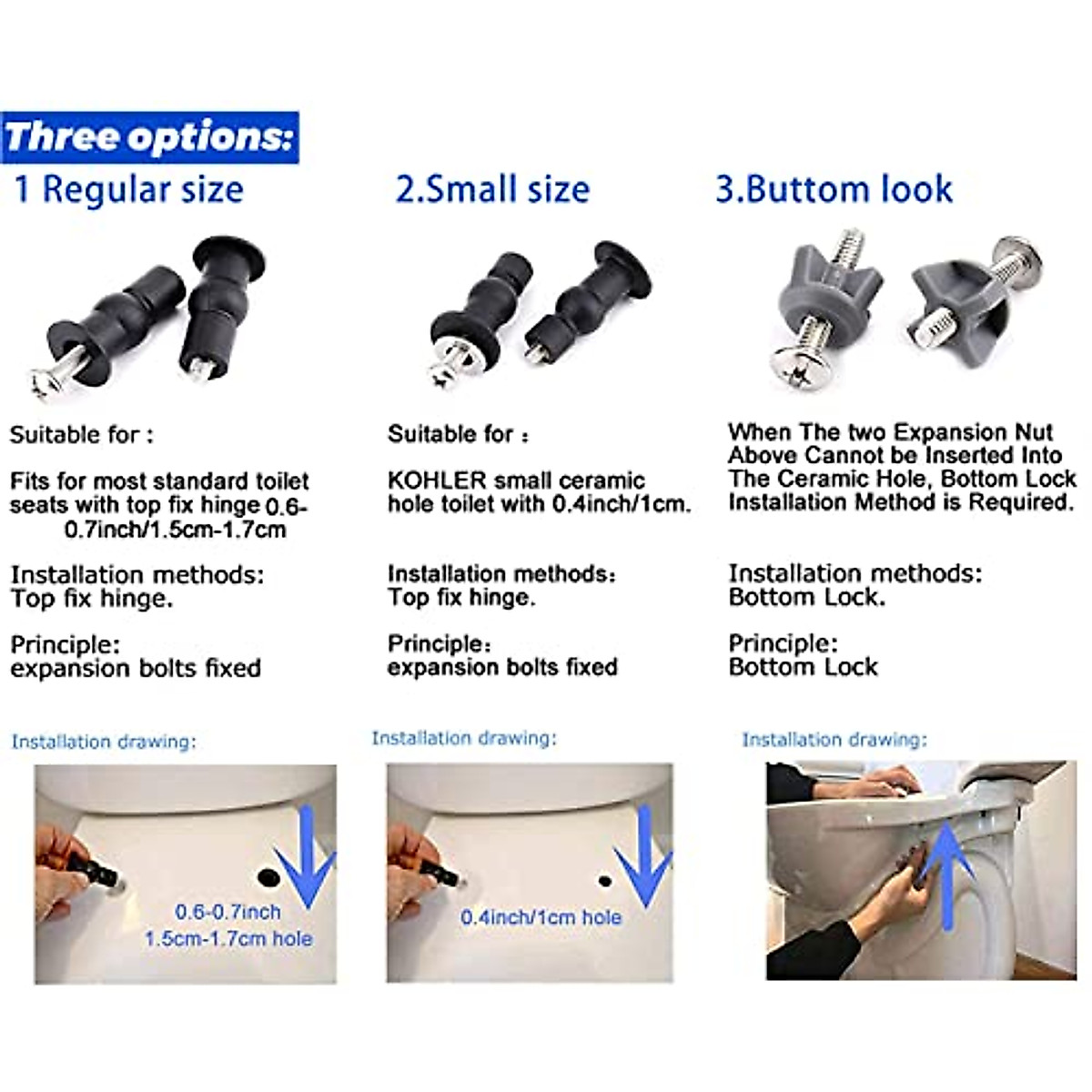 Three options:

1 Regular size

Suitable for :

Fits for most standard toilet seats with top fix hinge 0.6-0.7inch/1.5cm-1.7cm

Installation methods:
Top fix hinge.

Principle:
expansion bolts fixed

Installation drawing:

0.6-0.7inch
1.5cm-1.7cm hole

2.Small size

Suitable for :

KOHLER small ceramic hole toilet with 0.4inch/1cm.

Installation methods:
Top fix hinge.

Principle:
expansion bolts fixed

Installation drawing:

0.4inch/1cm hole

3.Buttom look

When The two Expansion Nut Above Cannot be Inserted Into The Ceramic Hole, Bottom Lock Installation Method is Required.

Installation methods:
Bottom Lock.

Principle:
Bottom Lock

Installation drawing: