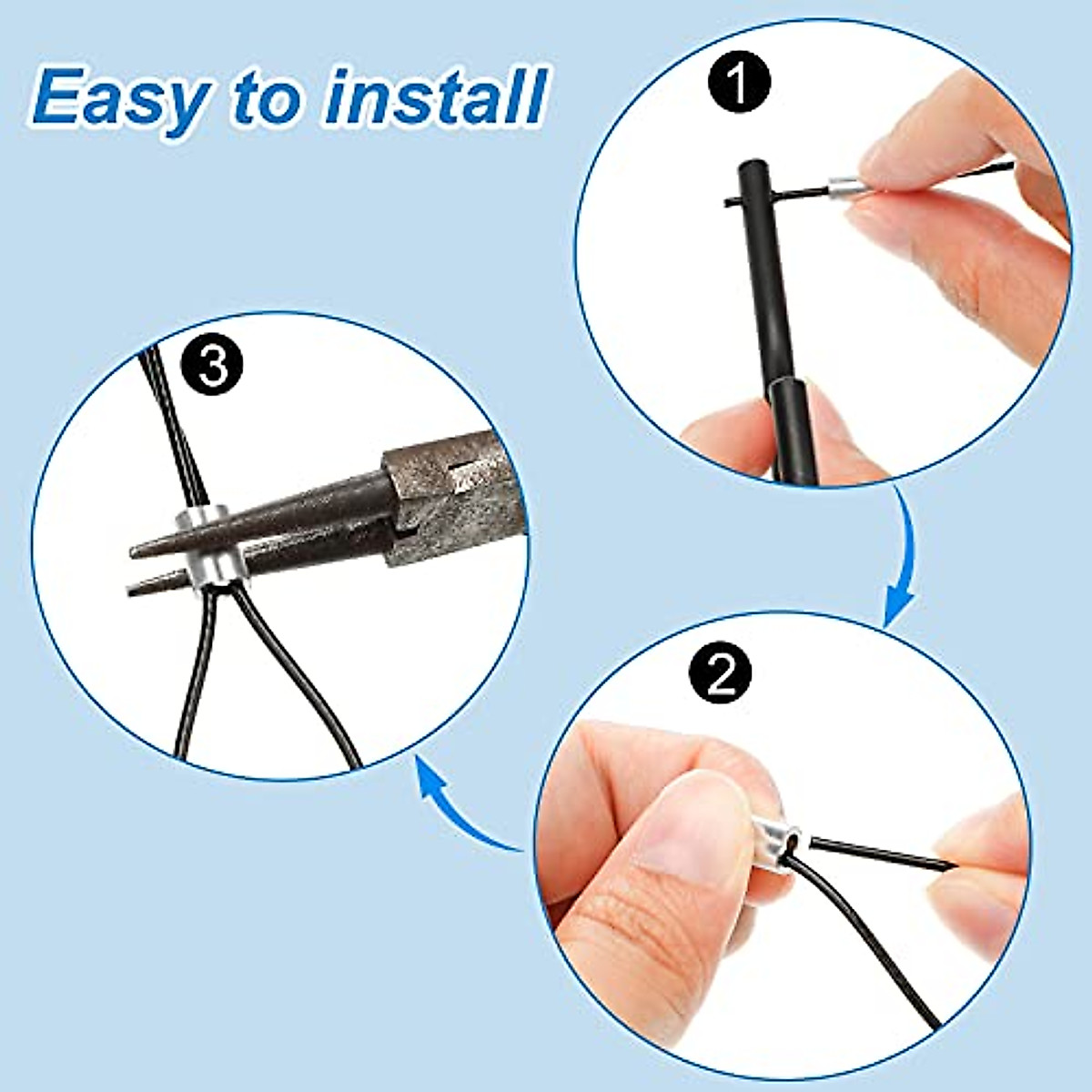 Easy to install

1

3

2