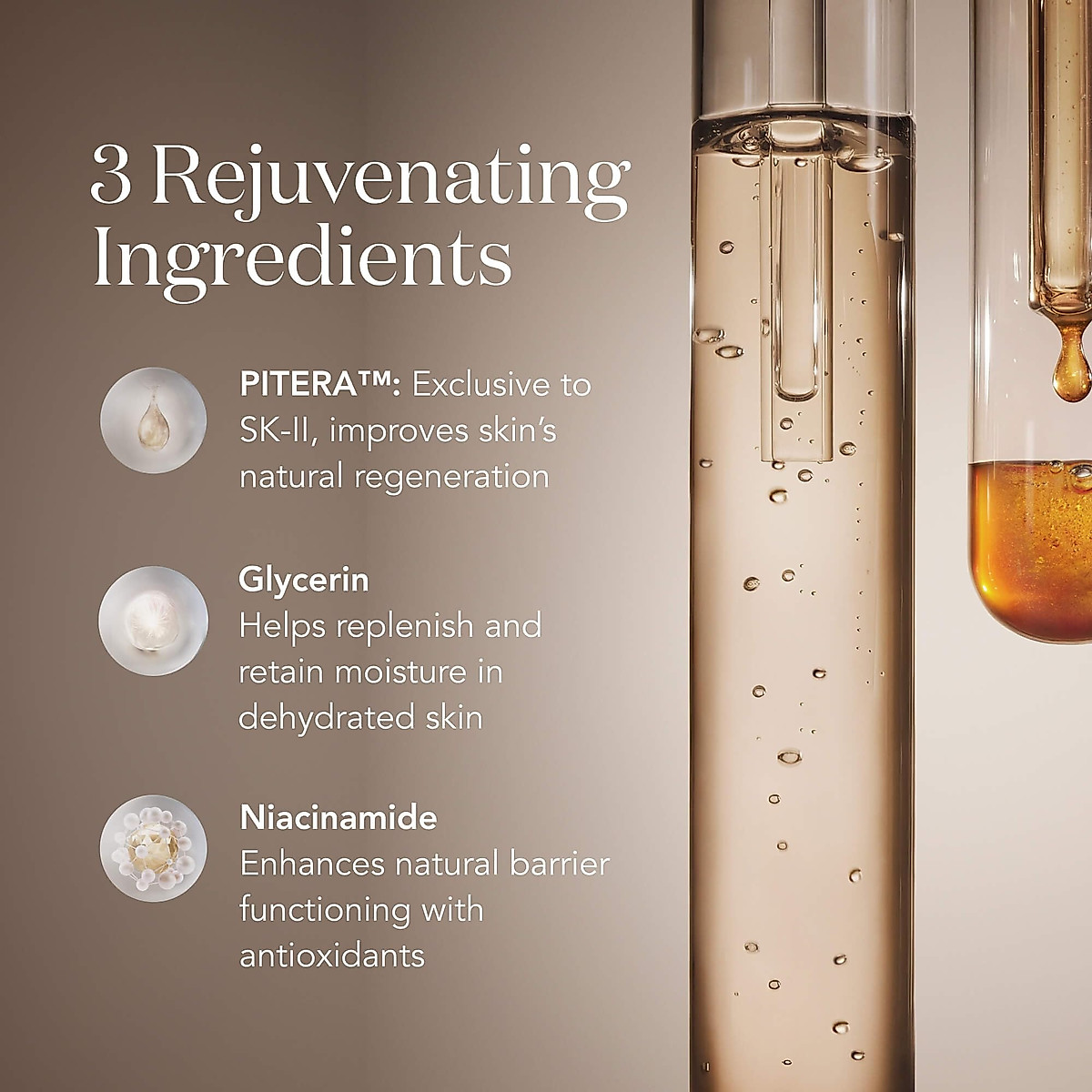 3 Rejuvenating Ingredients

PITERA™: Exclusive to SK-II, improves skin's natural regeneration

Glycerin
Helps replenish and retain moisture in dehydrated skin

Niacinamide
Enhances natural barrier functioning with antioxidants