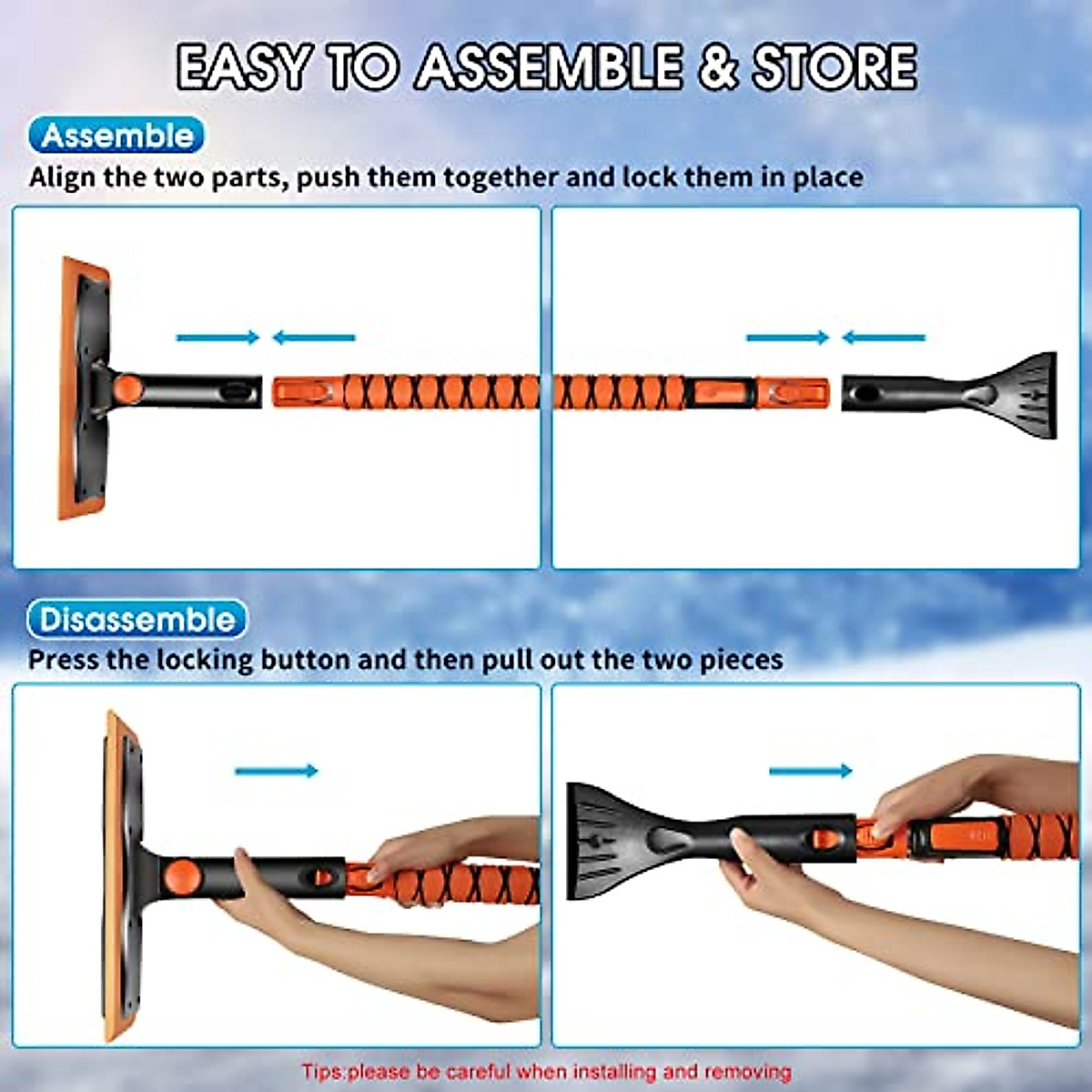 EASY TO ASSEMBLE & STORE

Assemble

Align the two parts, push them together and lock them in place

Disassemble

Press the locking button and then pull out the two pieces

Tips:please be careful when installing and removing