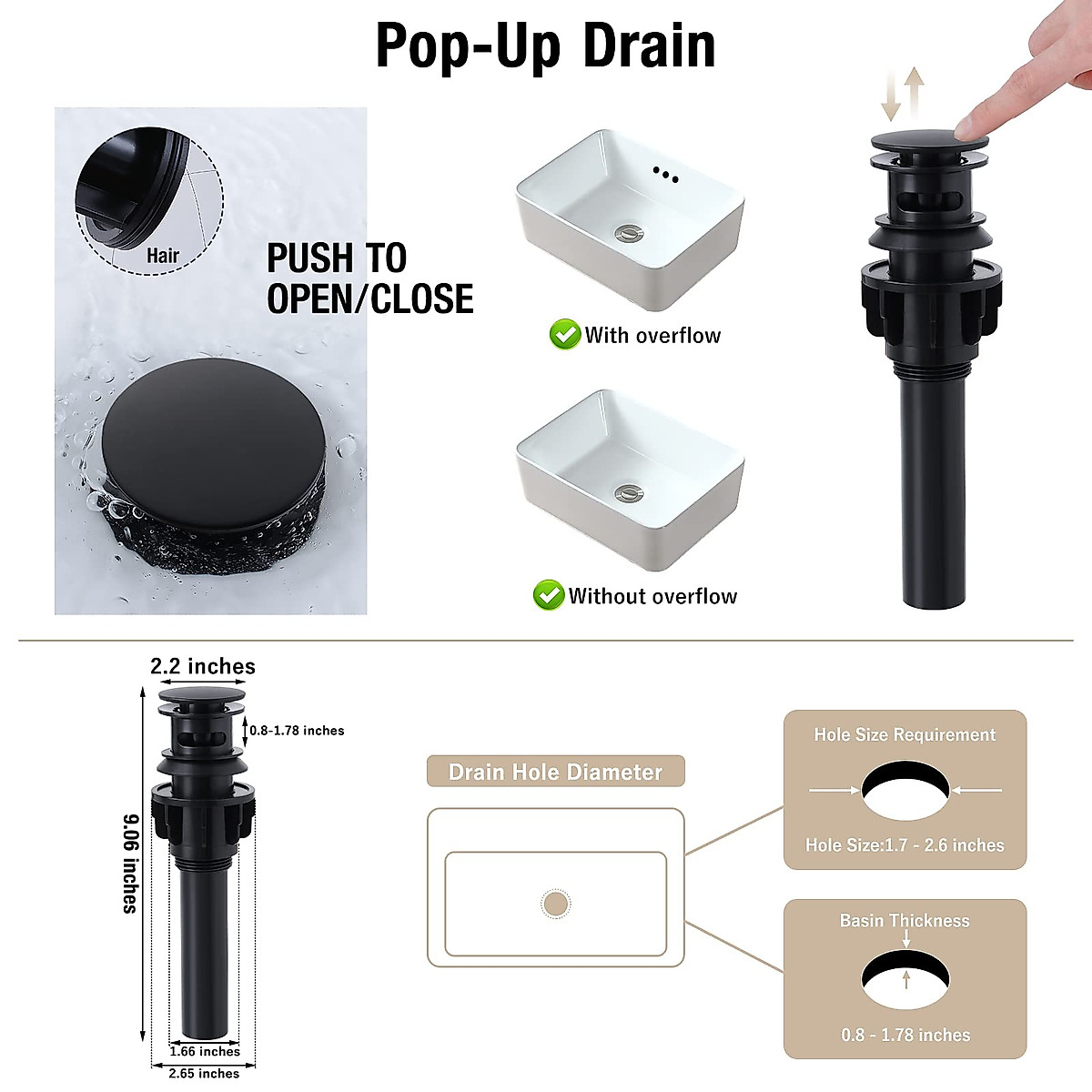 Pop-Up Drain

Hair

PUSH TO OPEN/CLOSE

With overflow

Without overflow

2.2 inches

0.8-1.78 inches

9.06 inches

1.66 inches

2.65 inches

Drain Hole Diameter

Hole Size Requirement

Hole Size:1.7 - 2.6 inches

Basin Thickness

0.8 - 1.78 inches