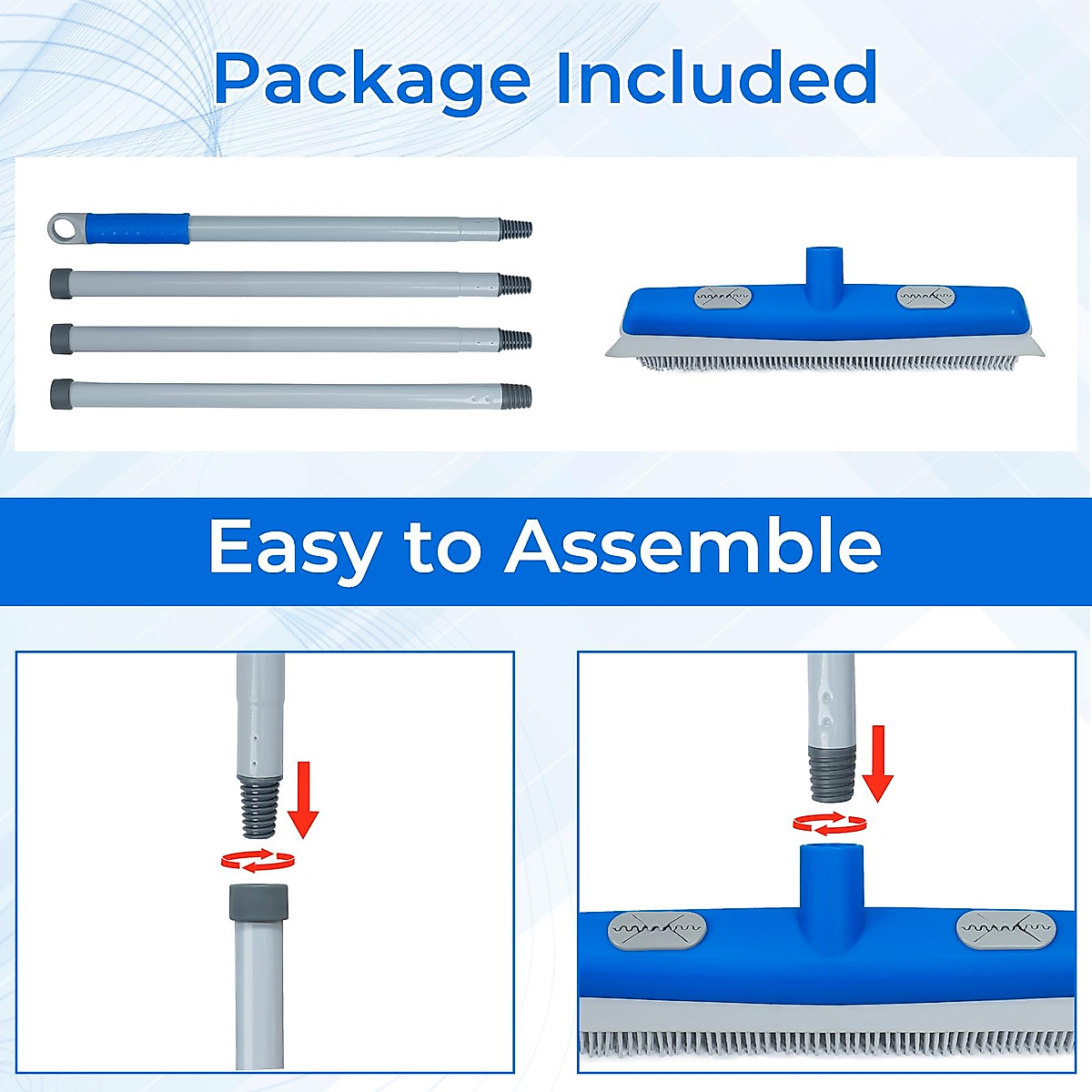 Package Included

Easy to Assemble