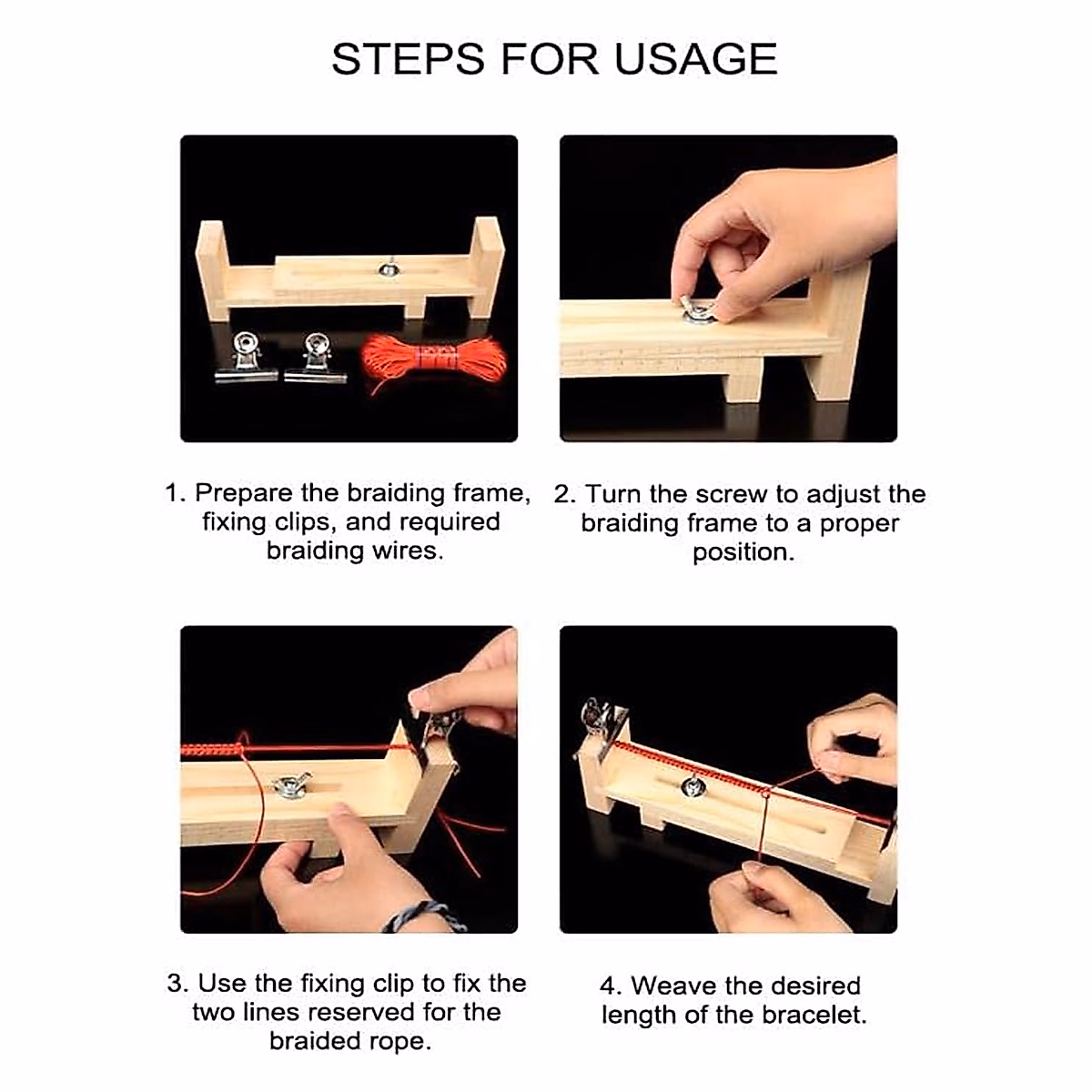 STEPS FOR USAGE

1. Prepare the braiding frame, fixing clips, and required braiding wires.

2. Turn the screw to adjust the braiding frame to a proper position.

3. Use the fixing clip to fix the two lines reserved for the braided rope.

4. Weave the desired length of the bracelet.