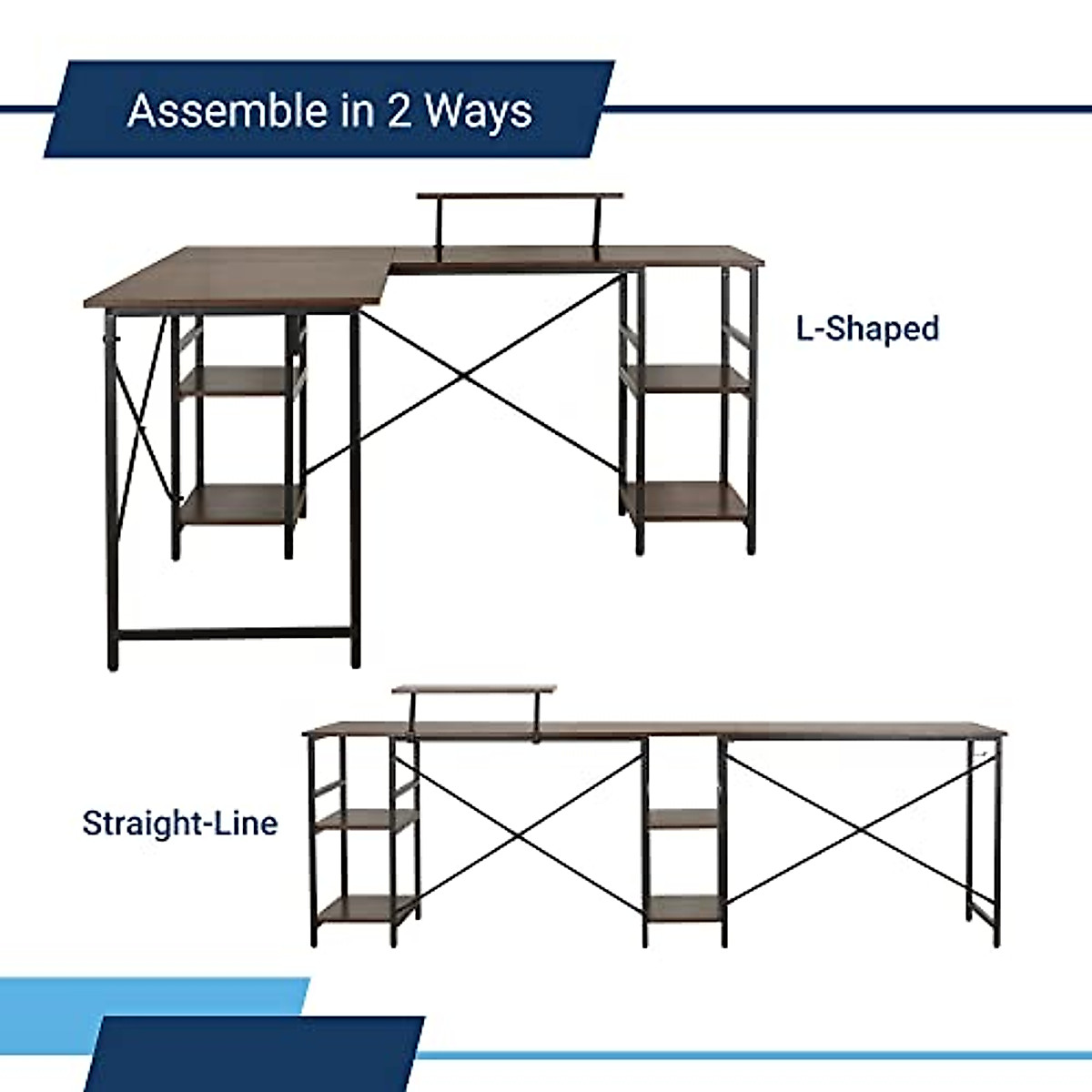 Assemble in 2 Ways

L-Shaped

Straight-Line