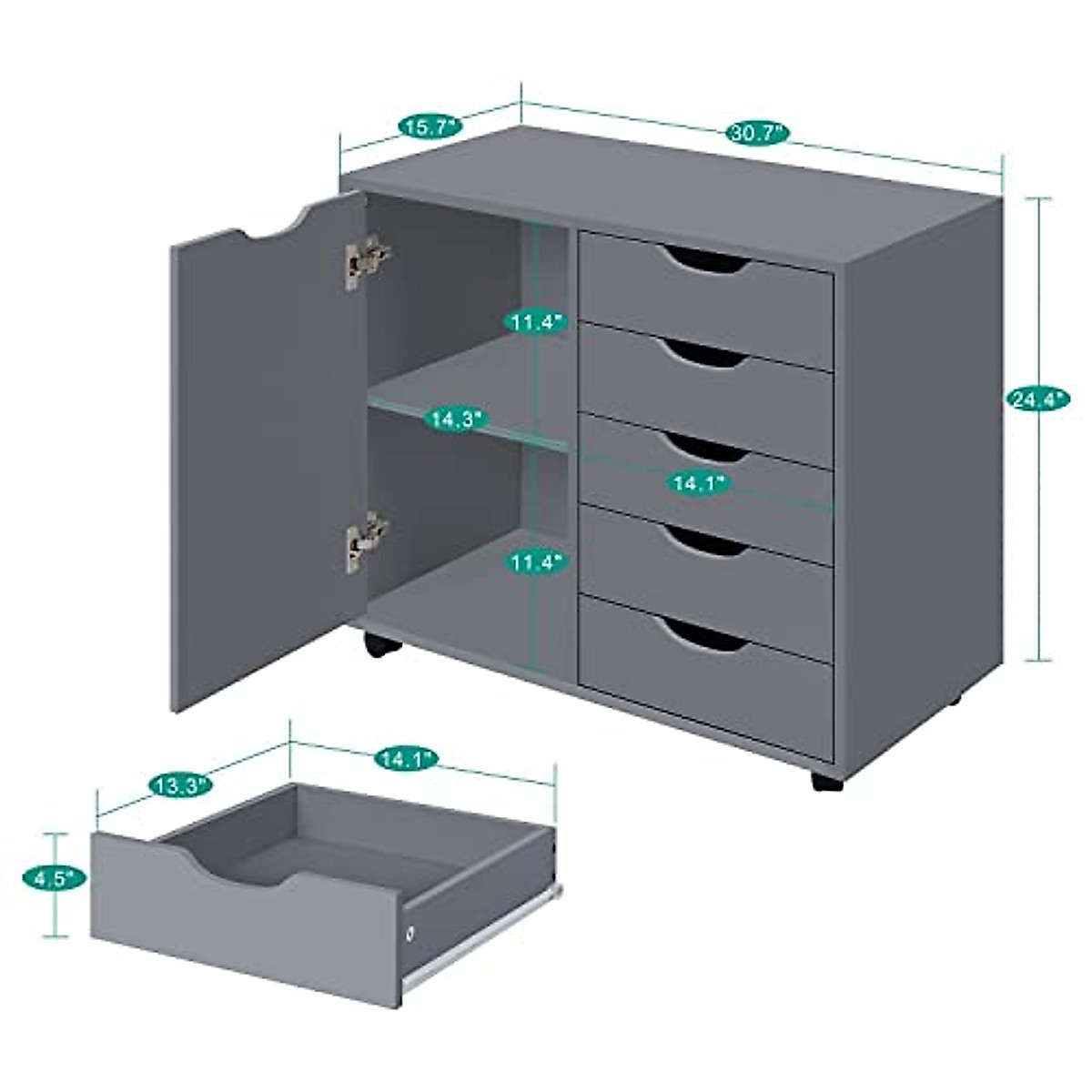 15.7"
30.7"
24.4"
11.4"
14.3"
14.1"
11.4"
13.3"
14.1"
4.5"