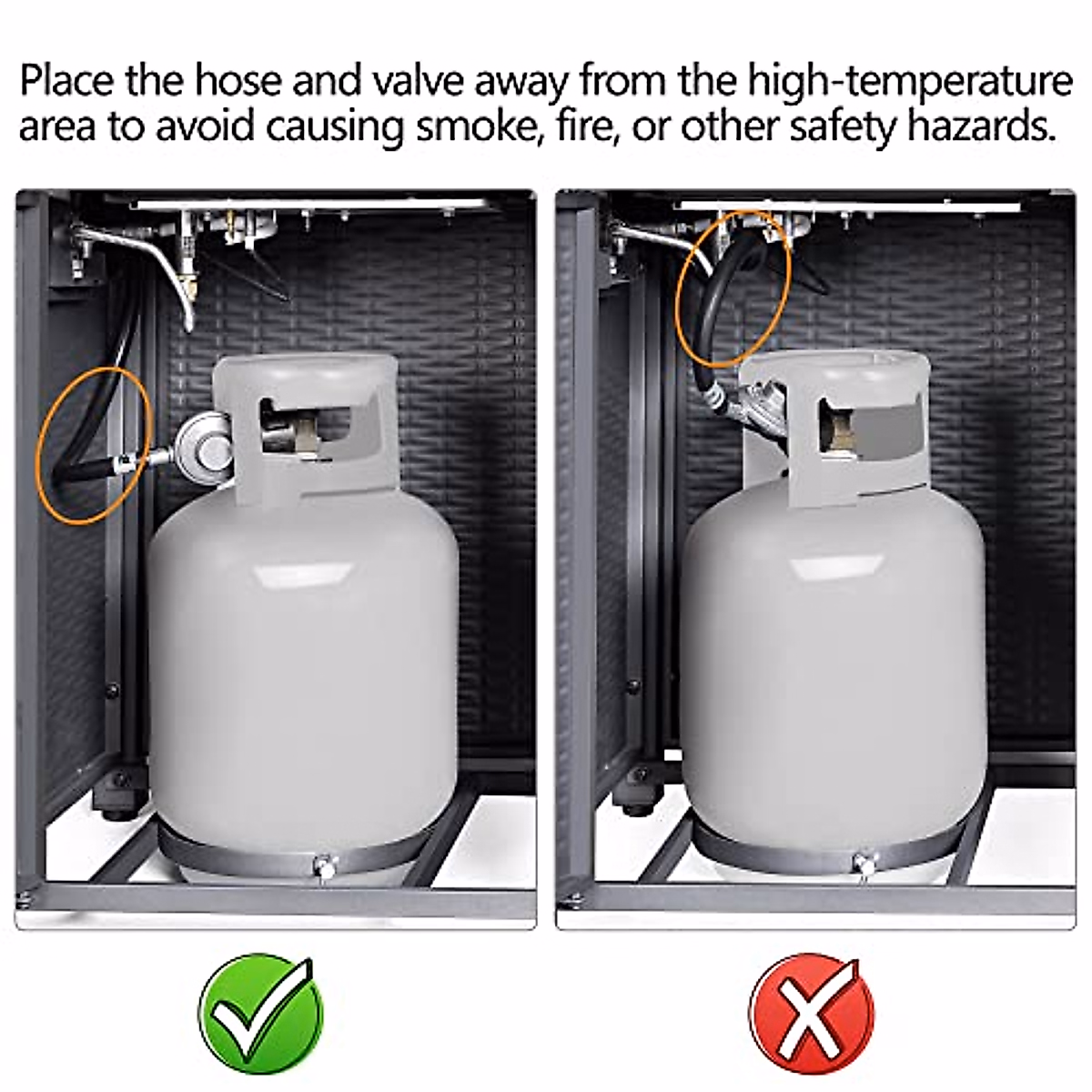 Place the hose and valve away from the high-temperature area to avoid causing smoke, fire, or other safety hazards.