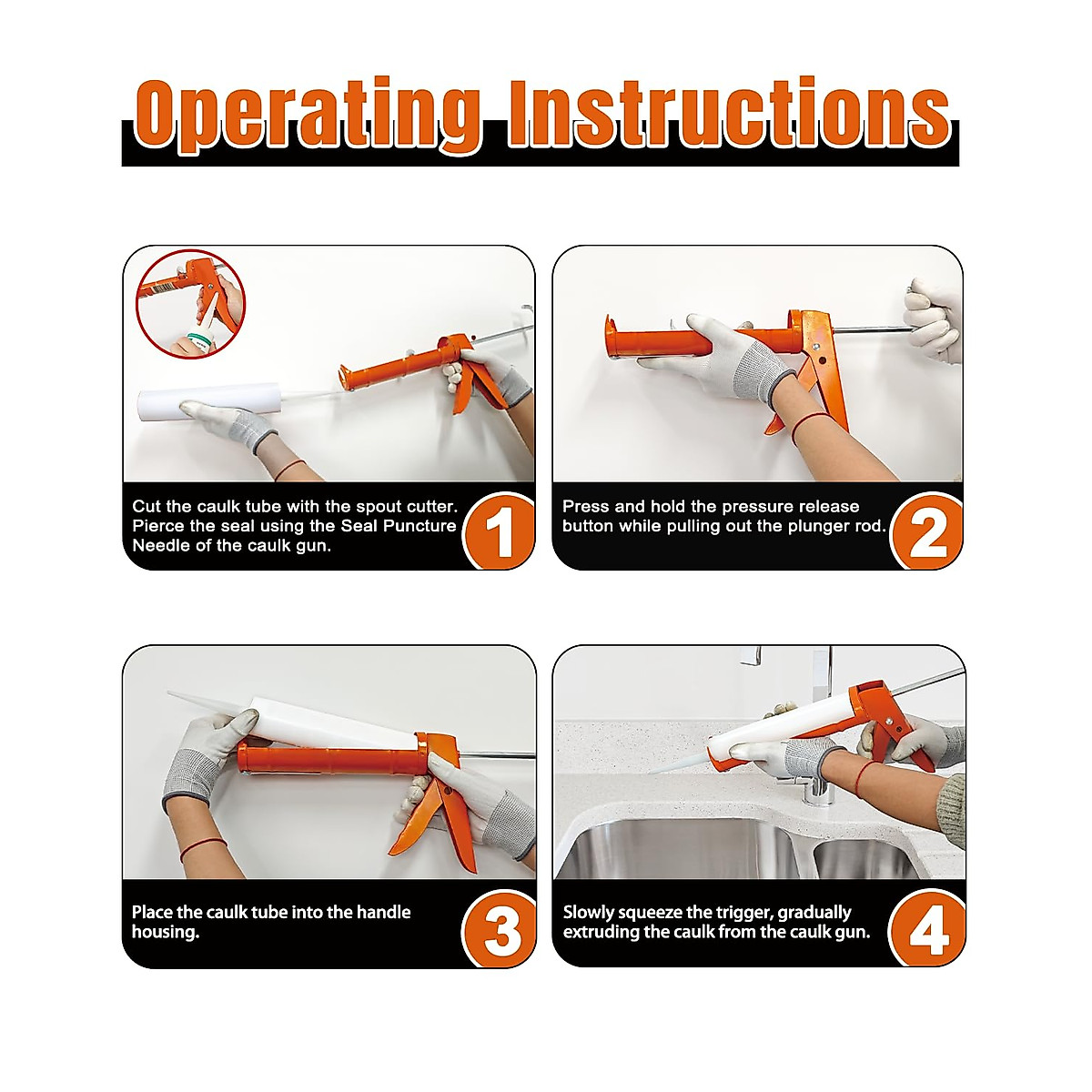 Operating Instructions

Cut the caulk tube with the spout cutter. Pierce the seal using the Seal Puncture Needle of the caulk gun.

1

Press and hold the pressure release button while pulling out the plunger rod.

2

Place the caulk tube into the handle housing.

3

Slowly squeeze the trigger, gradually extruding the caulk from the caulk gun.

4