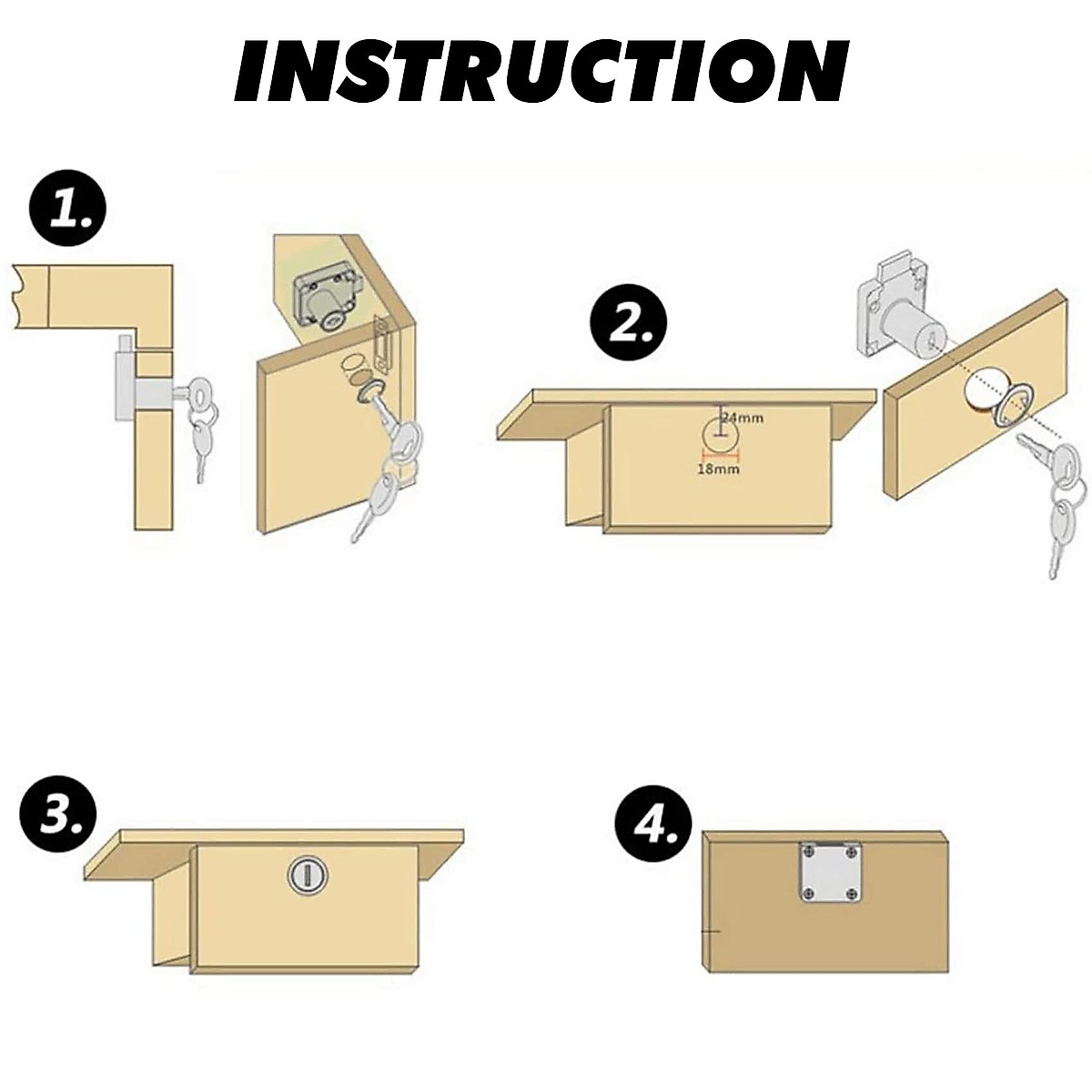 INSTRUCTION

1.

2.

24mm

18mm

3.

4.