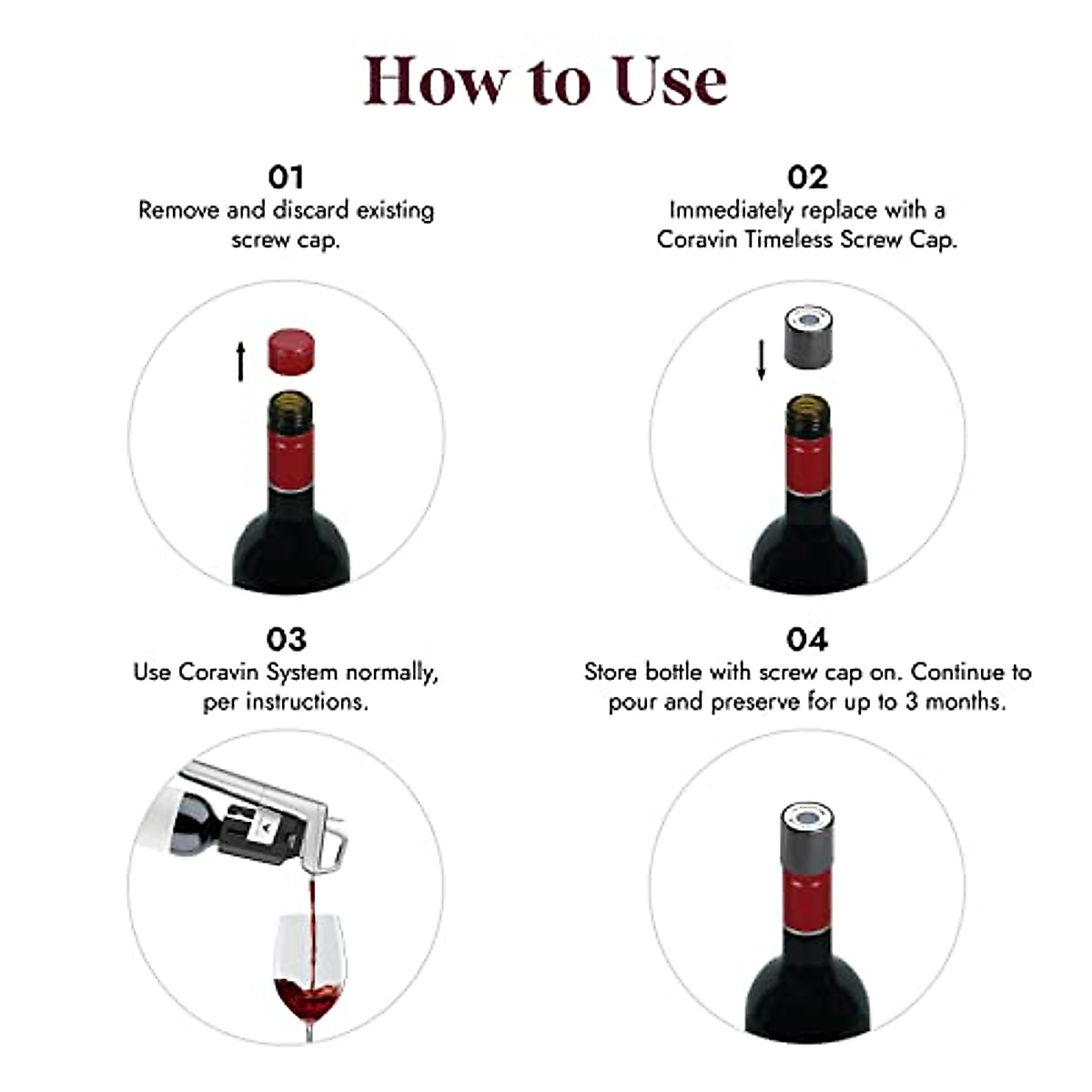 How to Use

01
Remove and discard existing screw cap.

02
Immediately replace with a Coravin Timeless Screw Cap.

03
Use Coravin System normally, per instructions.

04
Store bottle with screw cap on. Continue to pour and preserve for up to 3 months.