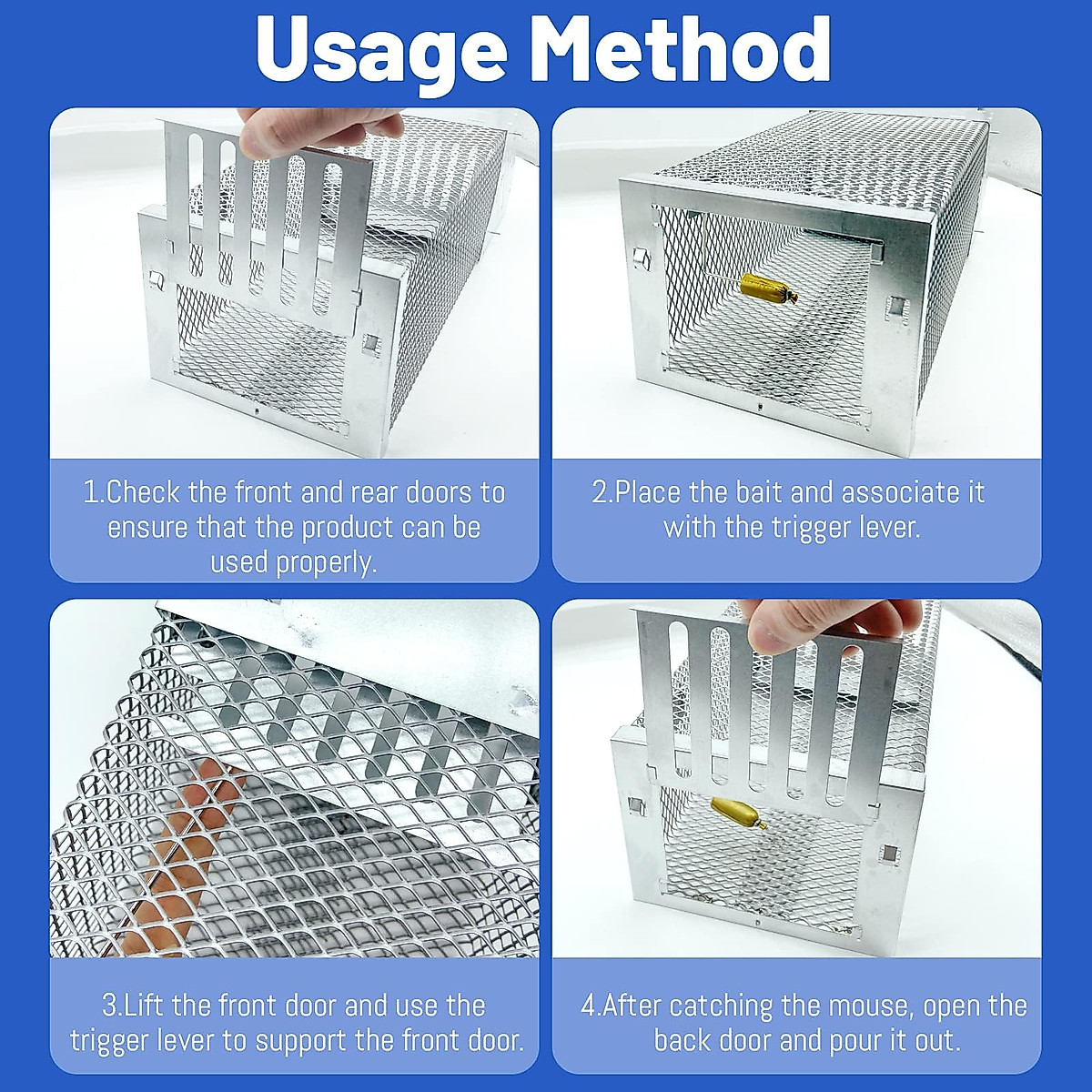 Usage Method

1.Check the front and rear doors to ensure that the product can be used properly.

2.Place the bait and associate it with the trigger lever.

3.Lift the front door and use the trigger lever to support the front door.

4.After catching the mouse, open the back door and pour it out.