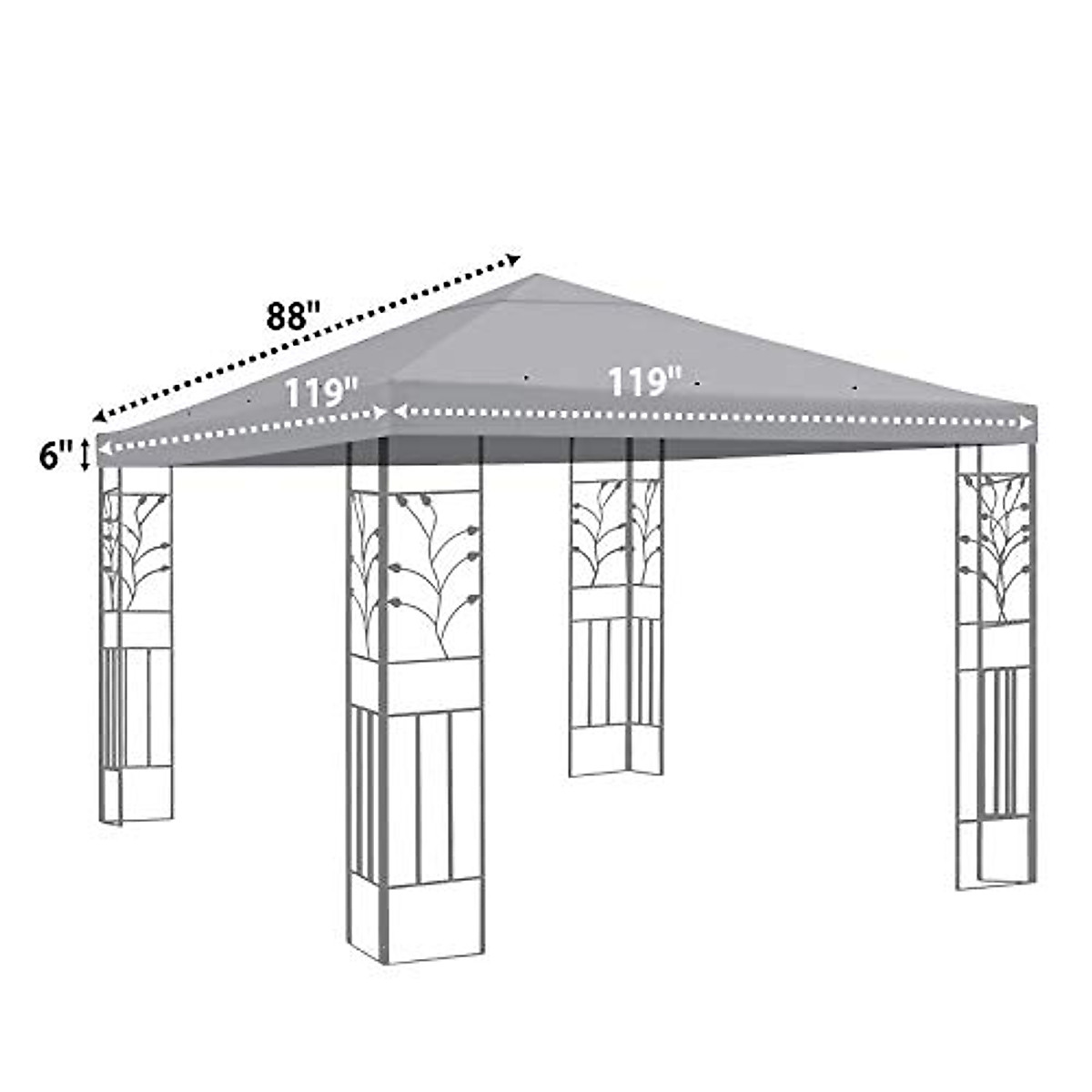 88"

119"

119"

6"