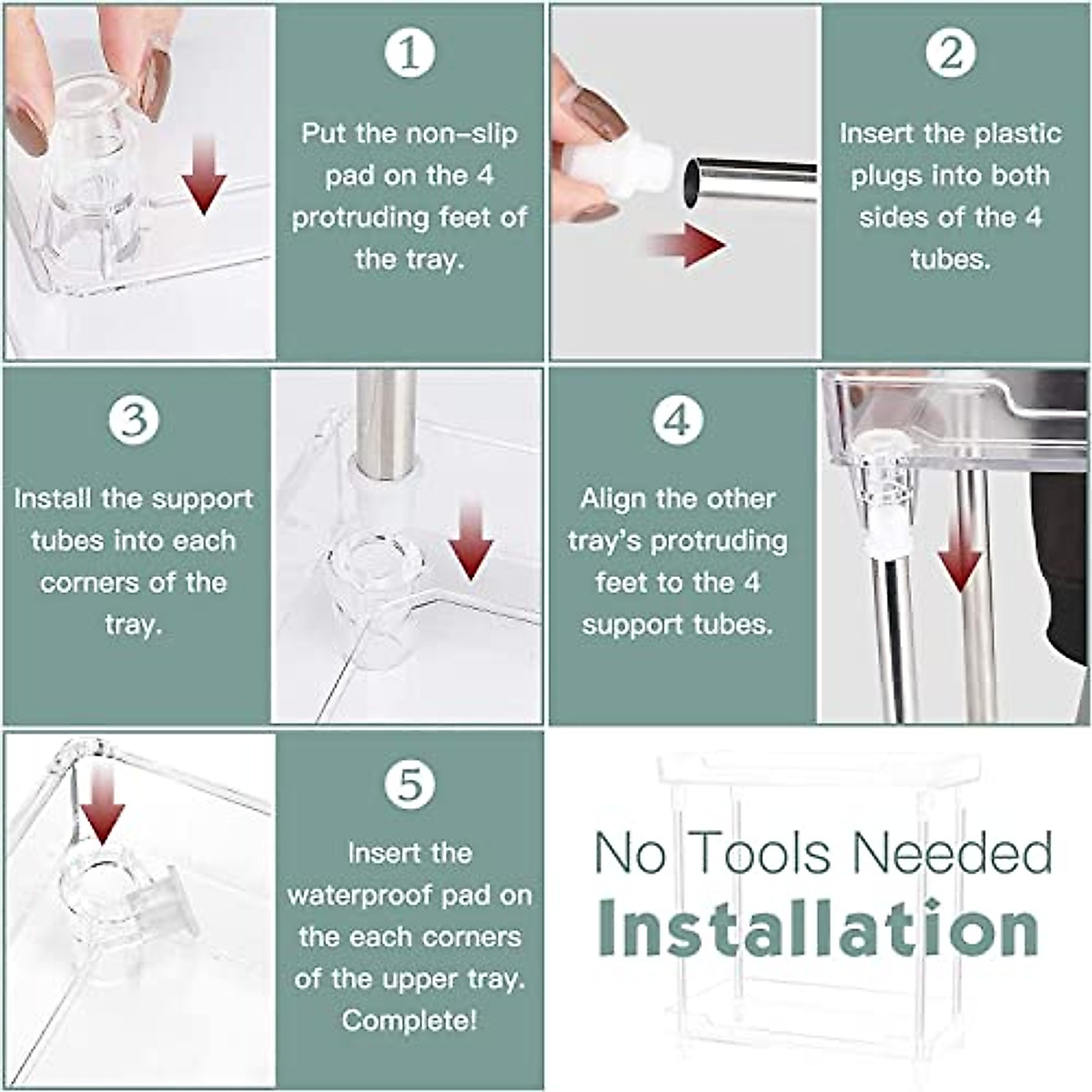 1

Put the non-slip pad on the 4 protruding feet of the tray.

2

Insert the plastic plugs into both sides of the 4 tubes.

3

Install the support tubes into each corners of the tray.

4

Align the other tray's protruding feet to the 4 support tubes.

5

Insert the waterproof pad on the each corners of the upper tray. Complete!

No Tools Needed
Installation