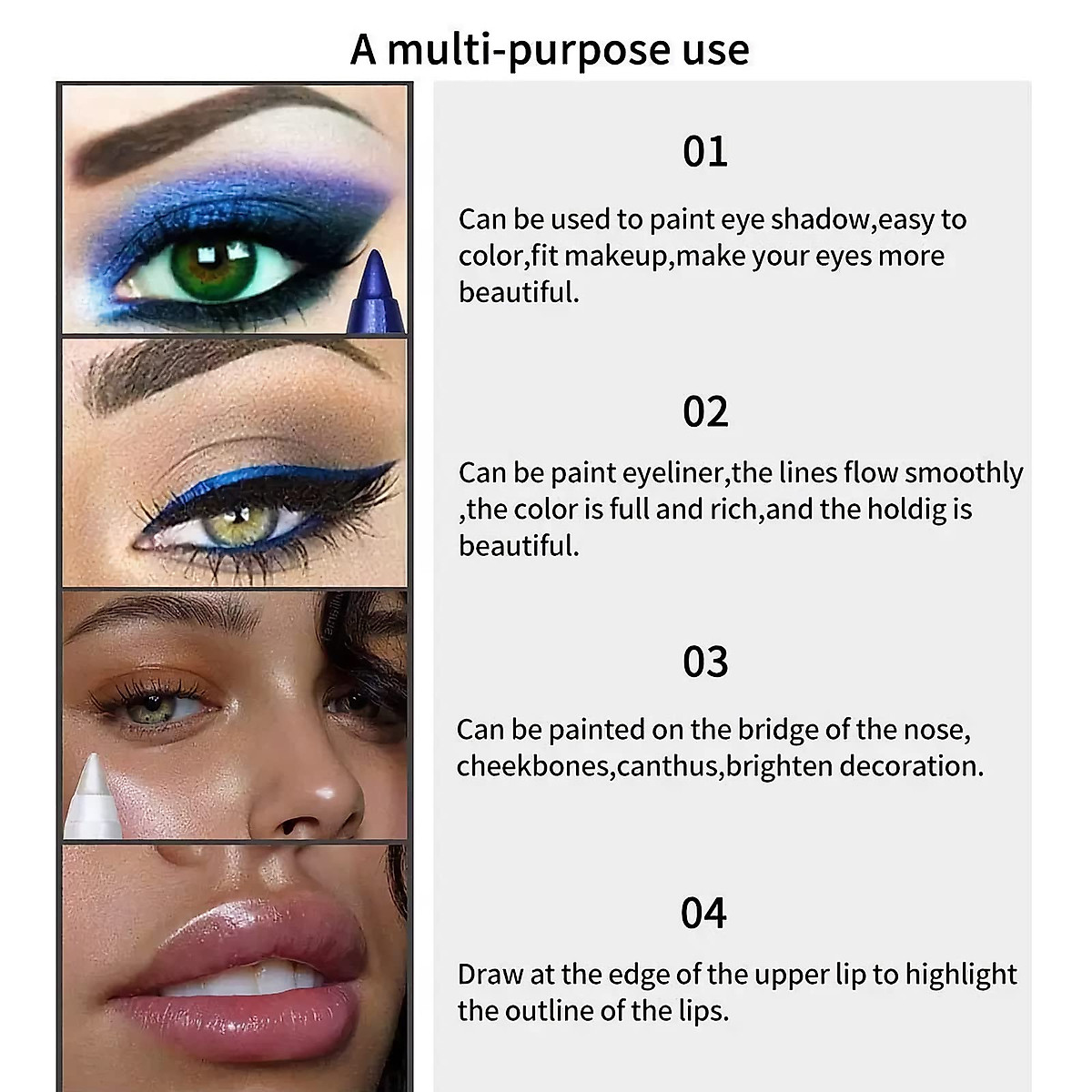 A multi-purpose use

01

Can be used to paint eye shadow,easy to color,fit makeup,make your eyes more beautiful.

02

Can be paint eyeliner,the lines flow smoothly ,the color is full and rich,and the holdig is beautiful.

03

Can be painted on the bridge of the nose, cheekbones,canthus,brighten decoration.

04

Draw at the edge of the upper lip to highlight the outline of the lips.