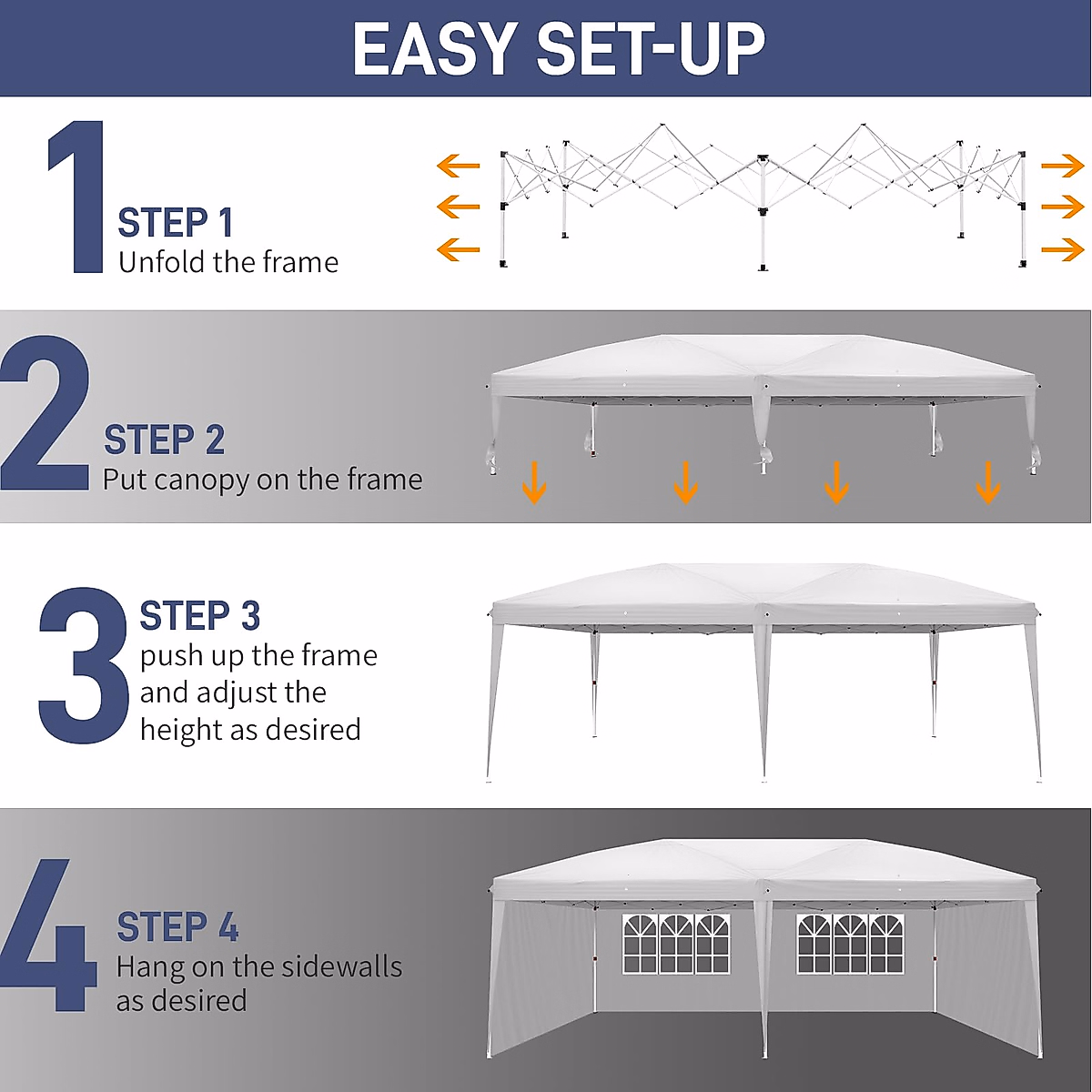 EASY SET-UP

1

STEP 1
Unfold the frame

2

STEP 2
Put canopy on the frame

3

STEP 3
push up the frame and adjust the height as desired

4

STEP 4
Hang on the sidewalls as desired