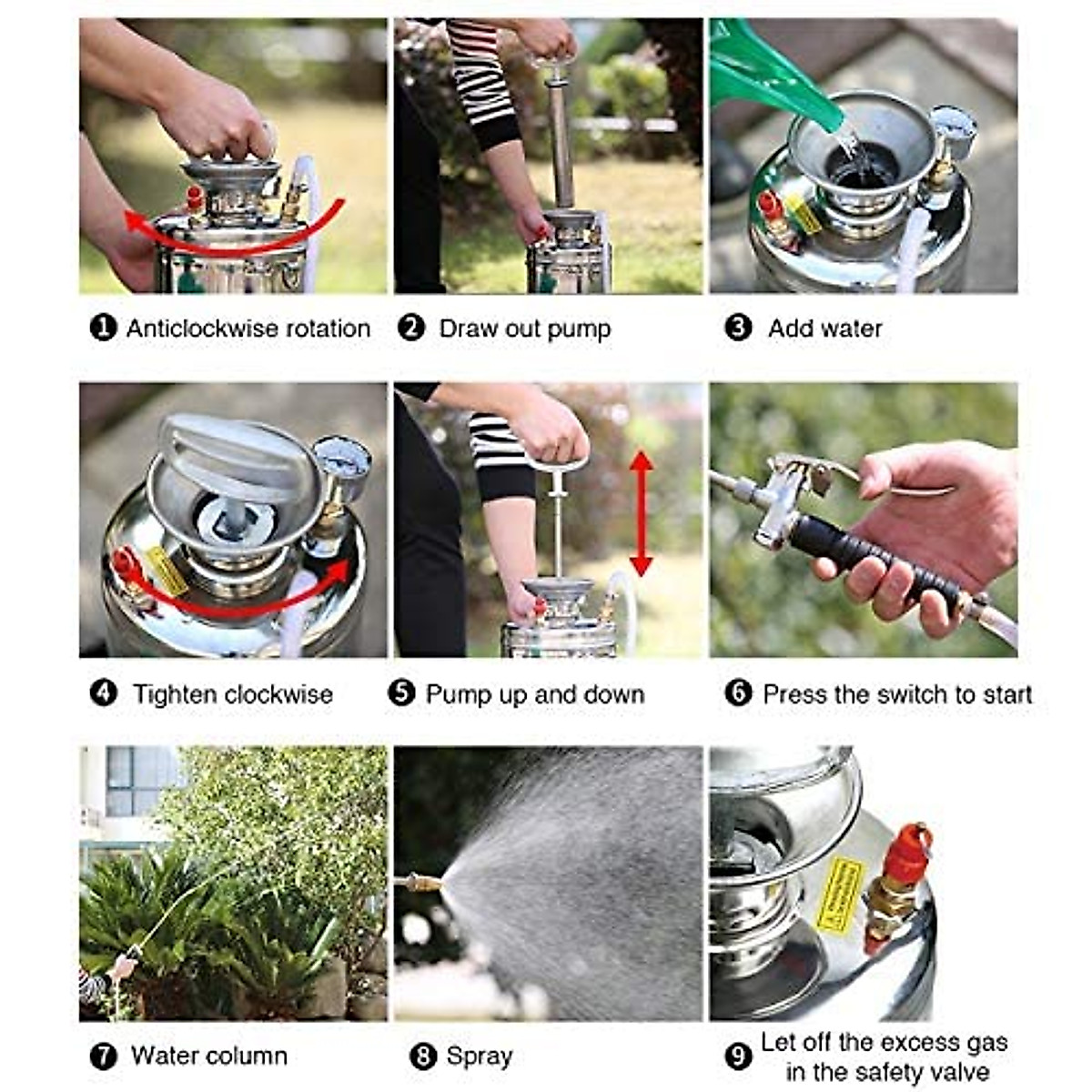 ❶ Anticlockwise rotation

❷ Draw out pump

❸ Add water

❹ Tighten clockwise

❺ Pump up and down

❻ Press the switch to start

❼ Water column

❽ Spray

❾ Let off the excess gas in the safety valve