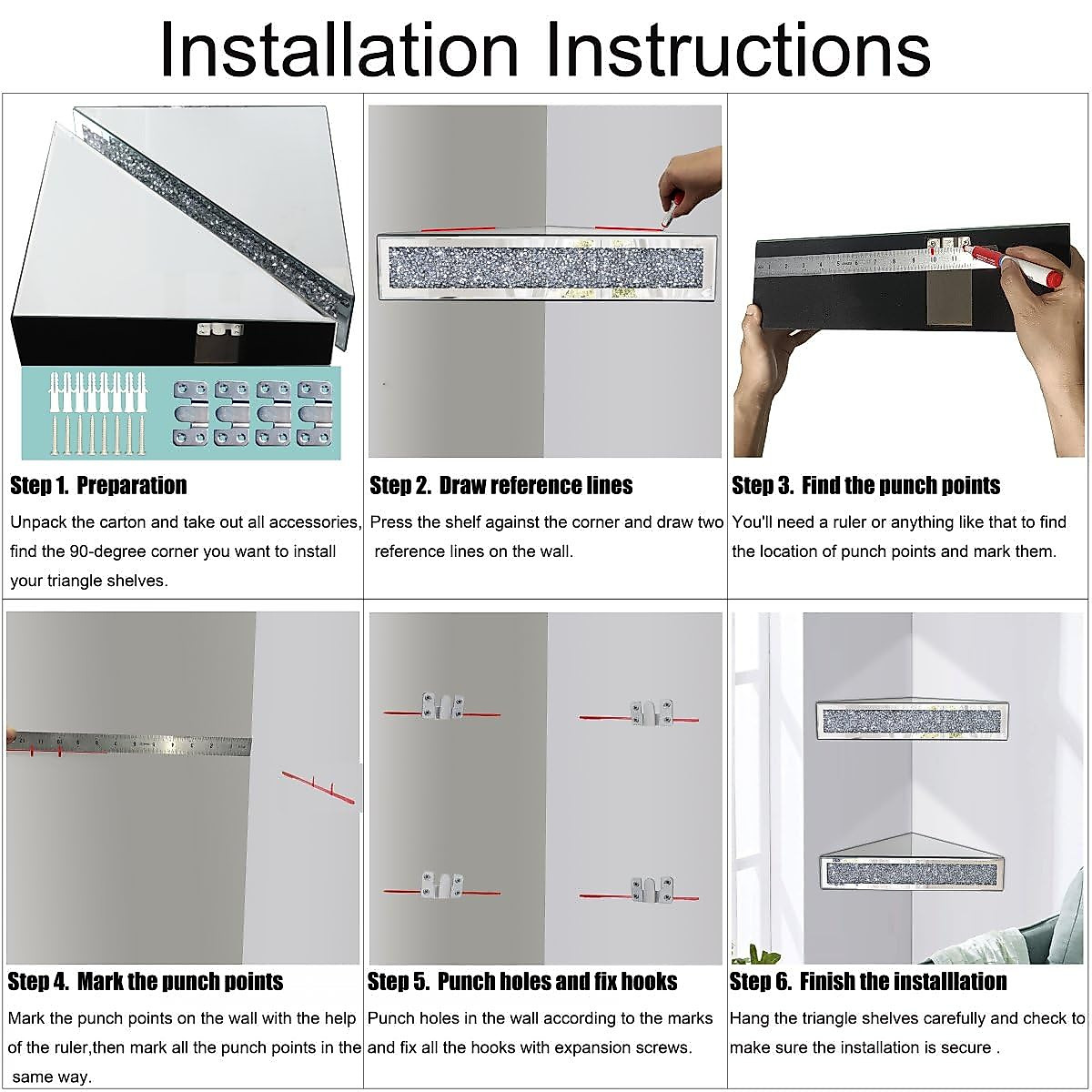 Installation Instructions

Step 1. Preparation

Unpack the carton and take out all accessories, find the 90-degree corner you want to install your triangle shelves.

Step 2. Draw reference lines

Press the shelf against the corner and draw two reference lines on the wall.

Step 3. Find the punch points

You'll need a ruler or anything like that to find the location of punch points and mark them.

Step 4. Mark the punch points

Mark the punch points on the wall with the help of the ruler,then mark all the punch points in the same way.

Step 5. Punch holes and fix hooks

Punch holes in the wall according to the marks and fix all the hooks with expansion screws.

Step 6. Finish the installlation

Hang the triangle shelves carefully and check to make sure the installation is secure .