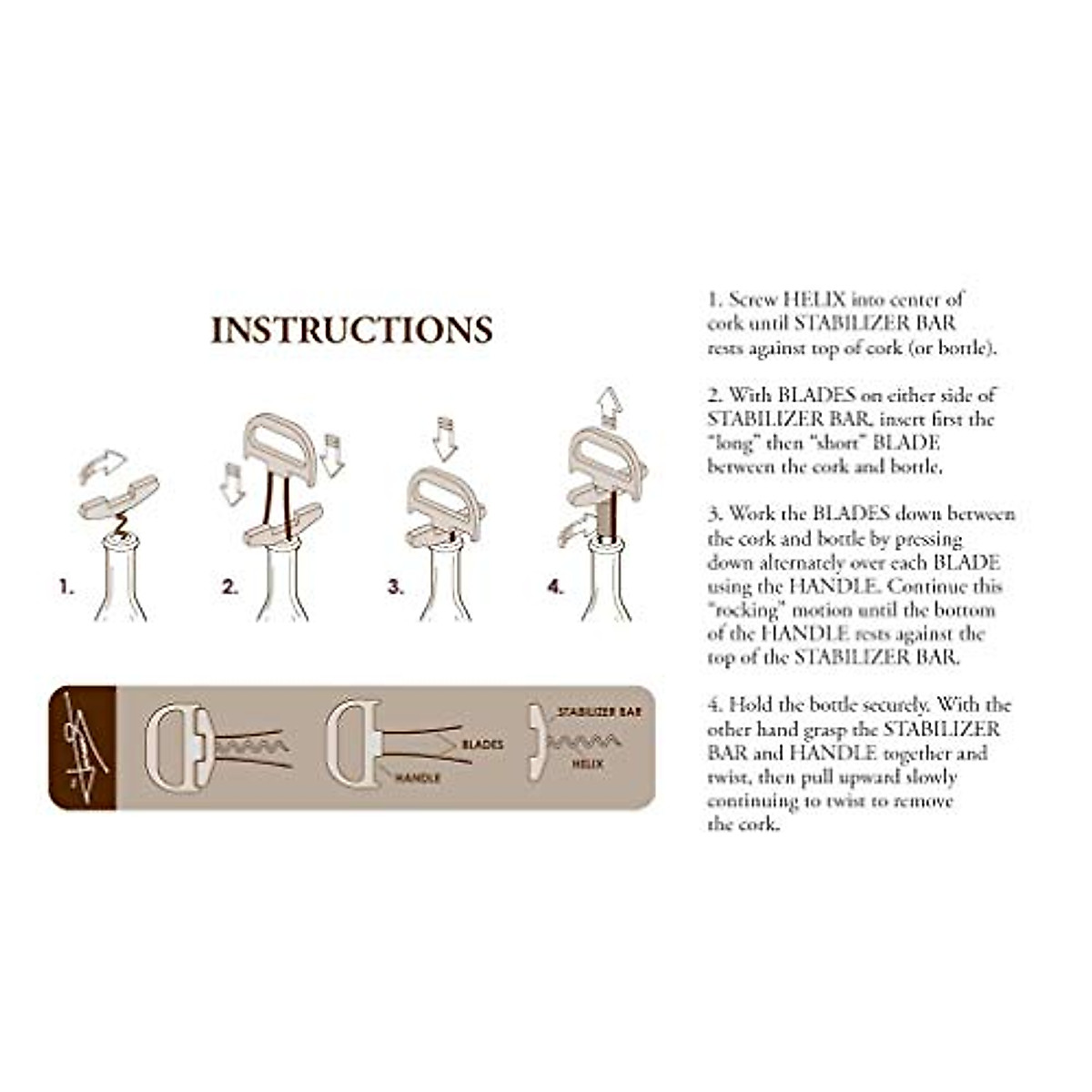 INSTRUCTIONS

1.

2.

3.

4.

BLADES

HANDLE

STABILIZER BAR

HELIX

1. Screw HELIX into center of cork until STABILIZER BAR rests against top of cork (or bottle).

2. With BLADES on either side of STABILIZER BAR, insert first the "long" then "short" BLADE between the cork and bottle.

3. Work the BLADES down between the cork and bottle by pressing down alternately over each BLADE using the HANDLE. Continue this "rocking" motion until the bottom of the HANDLE rests against the top of the STABILIZER BAR.

4. Hold the bottle securely. With the other hand grasp the STABILIZER BAR and HANDLE together and twist, then pull upward slowly continuing to twist to remove the cork.