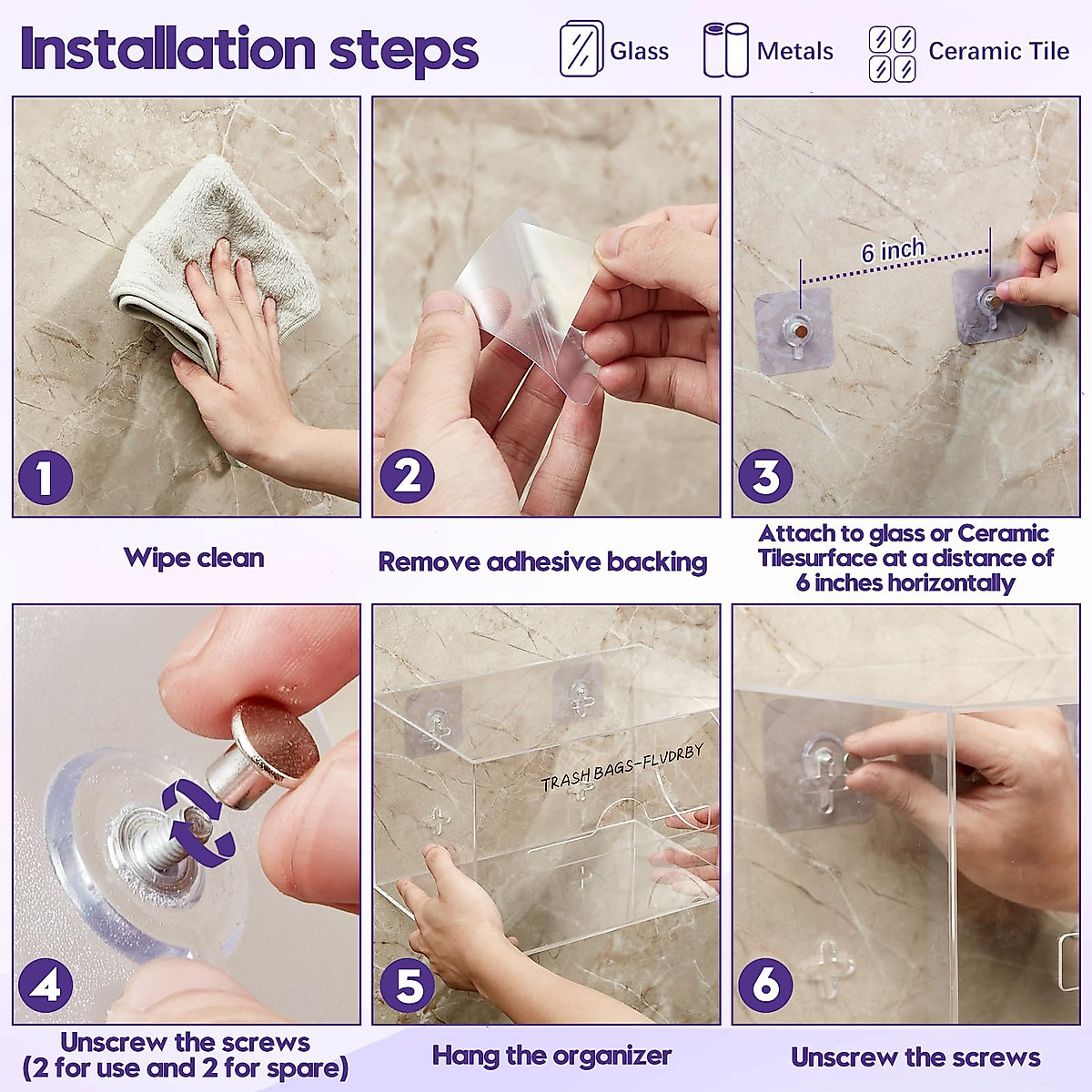 Installation steps

Glass Metals Ceramic Tile

1

Wipe clean

2

Remove adhesive backing

6 inch

3

Attach to glass or Ceramic Tilesurface at a distance of 6 inches horizontally

4

Unscrew the screws (2 for use and 2 for spare)

TRASH BAGS-FLVDRBY

5

Hang the organizer

6

Unscrew the screws