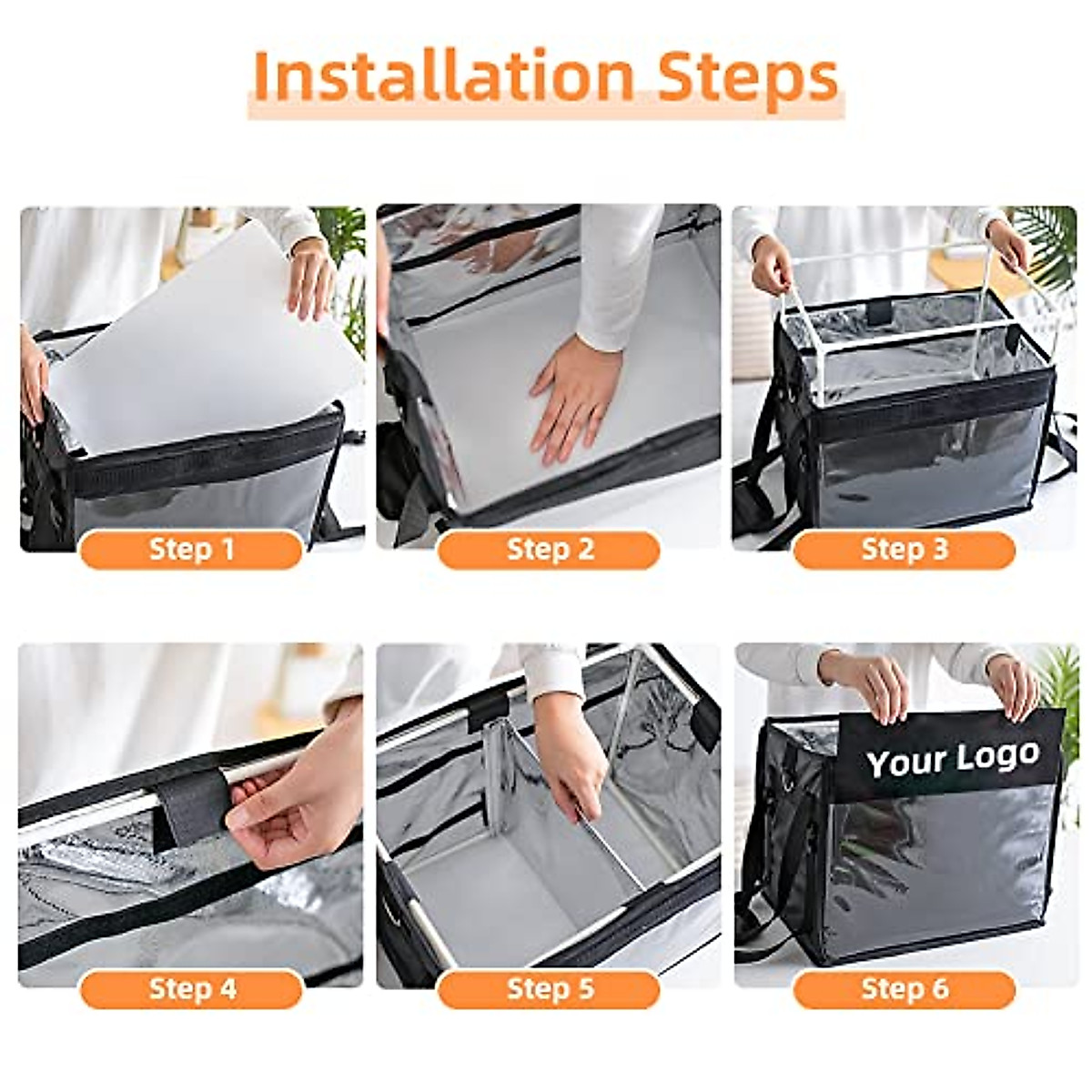 Installation Steps

Step 1

Step 2

Step 3

Step 4

Step 5

Your Logo

Step 6